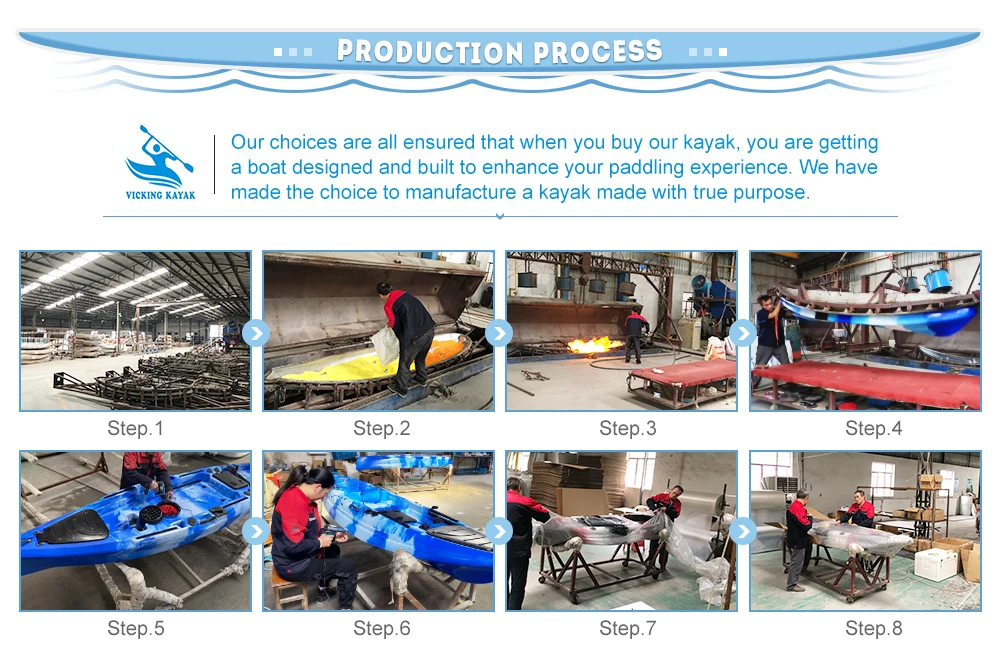 PRODUCTION PROCESS

VICKING KAYAK

Our choices are all ensured that when you buy our kayak, you are getting a boat designed and built to enhance your paddling experience. We have made the choice to manufacture a kayak made with true purpose.

Step.1

Step.2

Step.3

Step.4

Step.5

Step.6

Step.7

Step.8