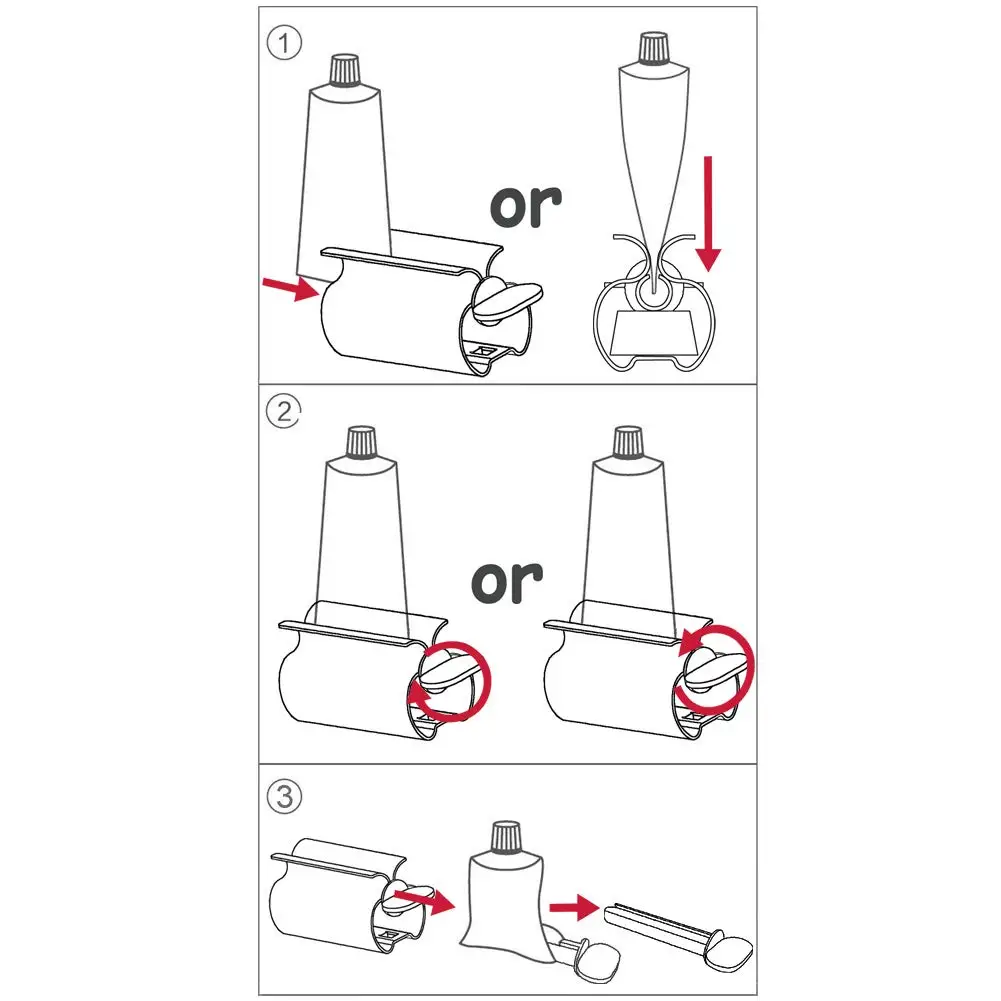 ①

or

②

or

③