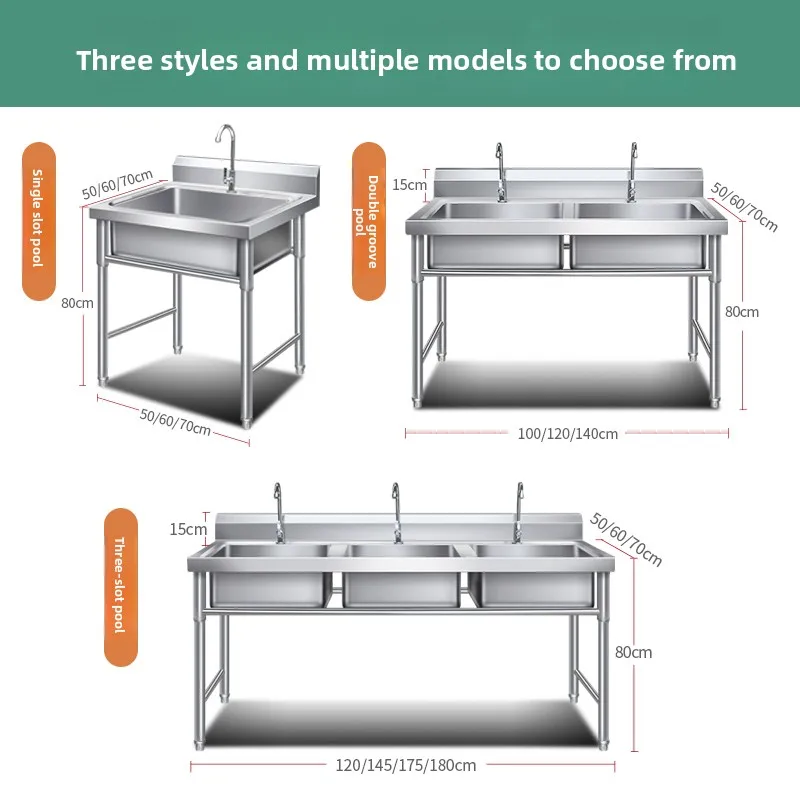 Three styles and multiple models to choose from

Single slot pool

50/60/70cm

80cm

50/60/70cm

Double groove pool

15cm

50/60/70cm

80cm

100/120/140cm

Three-slot pool

15cm

50/60/70cm

80cm

120/145/175/180cm