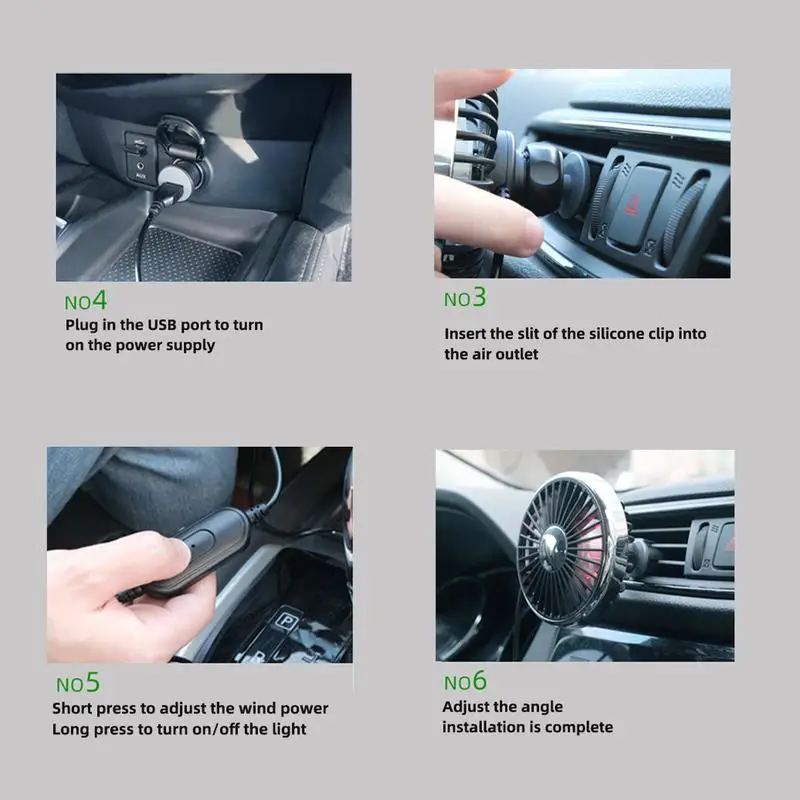 NO4
Plug in the USB port to turn on the power supply

NO3
Insert the slit of the silicone clip into the air outlet

NO5
Short press to adjust the wind power
Long press to turn on/off the light

NO6
Adjust the angle
installation is complete