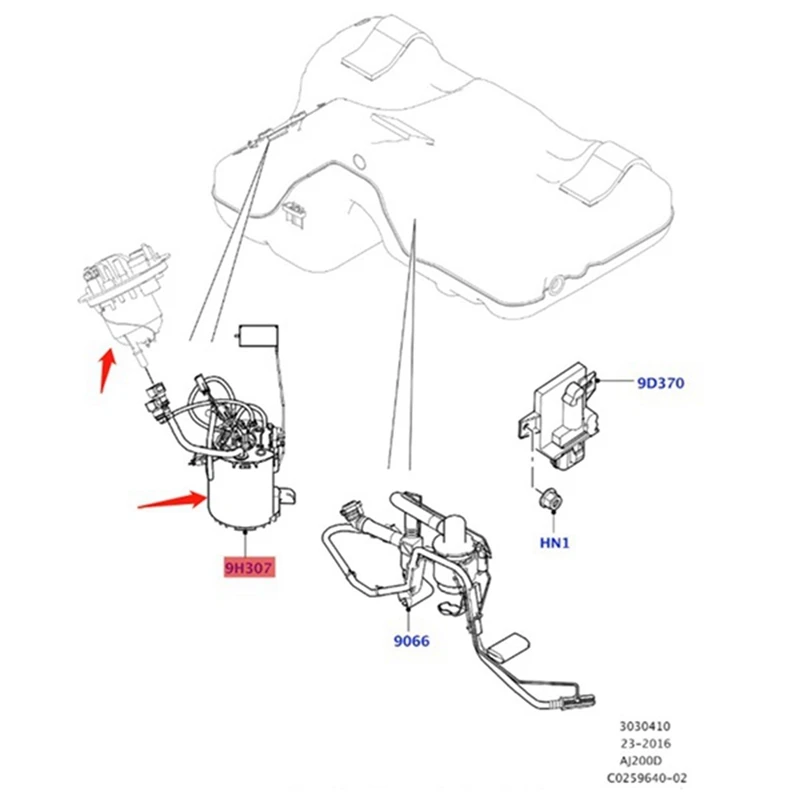 9D370

HN1

9H307

9066

3030410
23-2016
AJ200D
C0259640-02