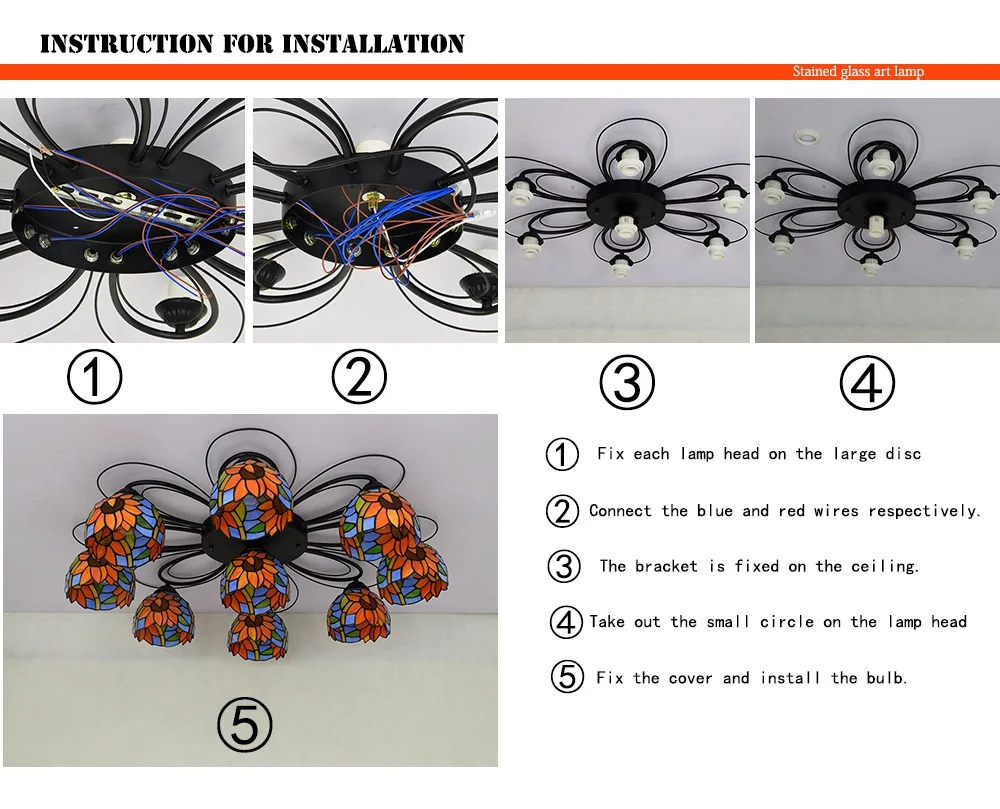 INSTRUCTION FOR INSTALLATION

Stained glass art lamp

①

②

③

④

⑤

① Fix each lamp head on the large disc

② Connect the blue and red wires respectively.

③ The bracket is fixed on the ceiling.

④ Take out the small circle on the lamp head

⑤ Fix the cover and install the bulb.