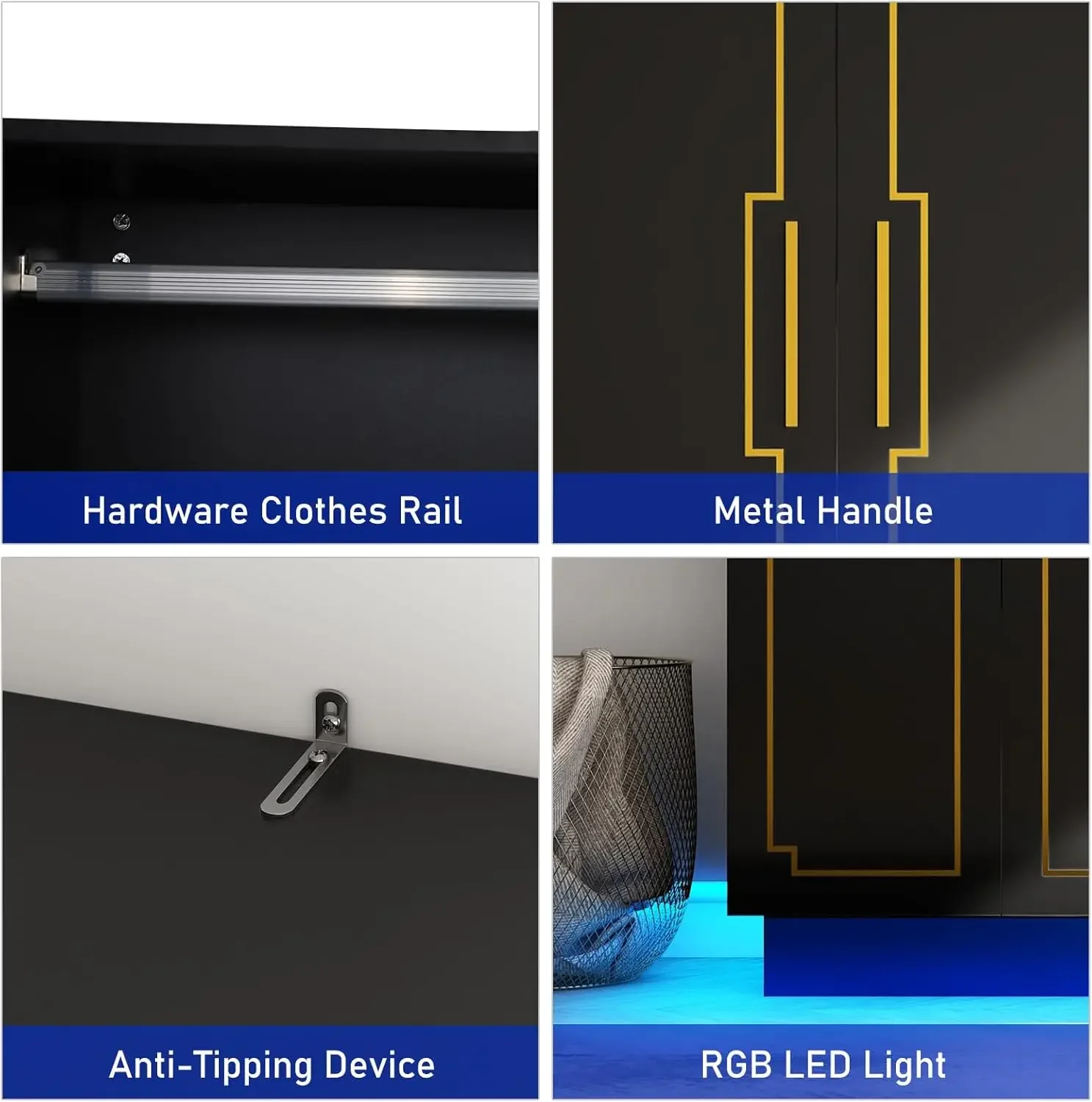 Hardware Clothes Rail

Metal Handle

Anti-Tipping Device

RGB LED Light