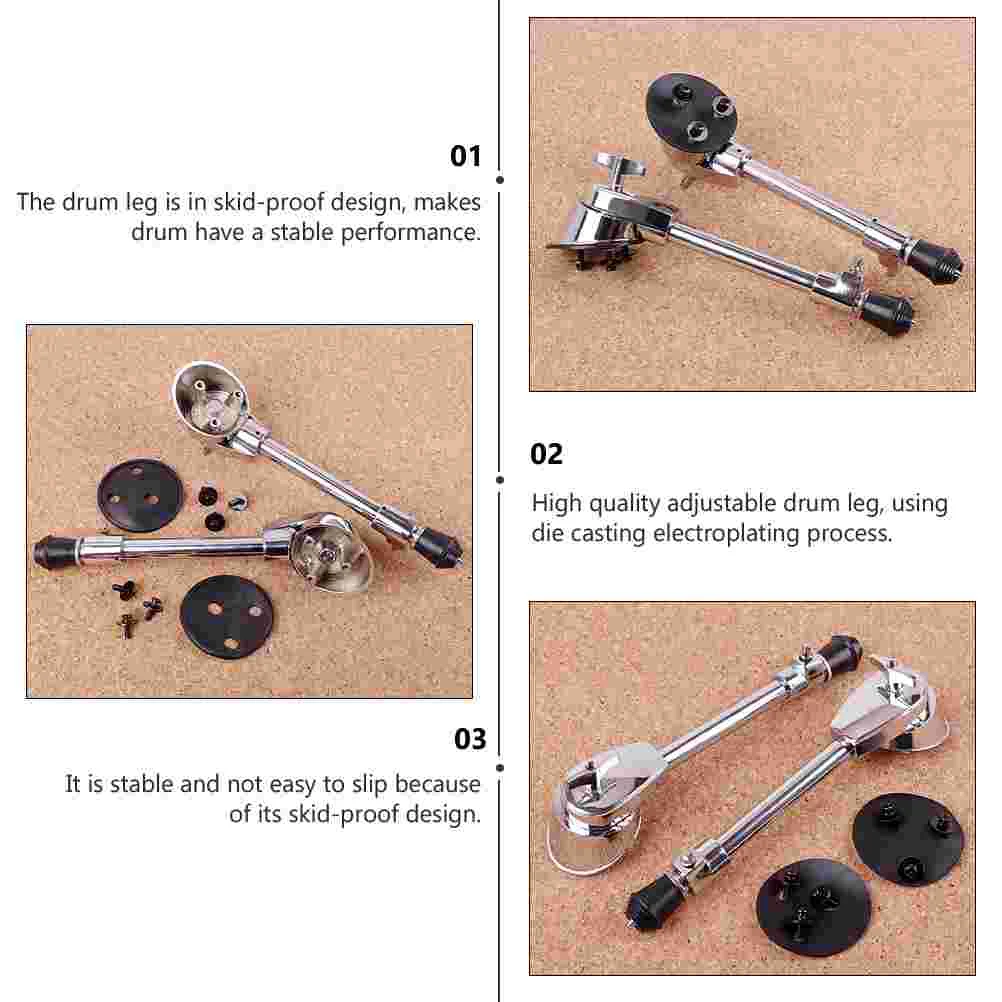 01

The drum leg is in skid-proof design, makes drum have a stable performance.

02

High quality adjustable drum leg, using die casting electroplating process.

03

It is stable and not easy to slip because of its skid-proof design.