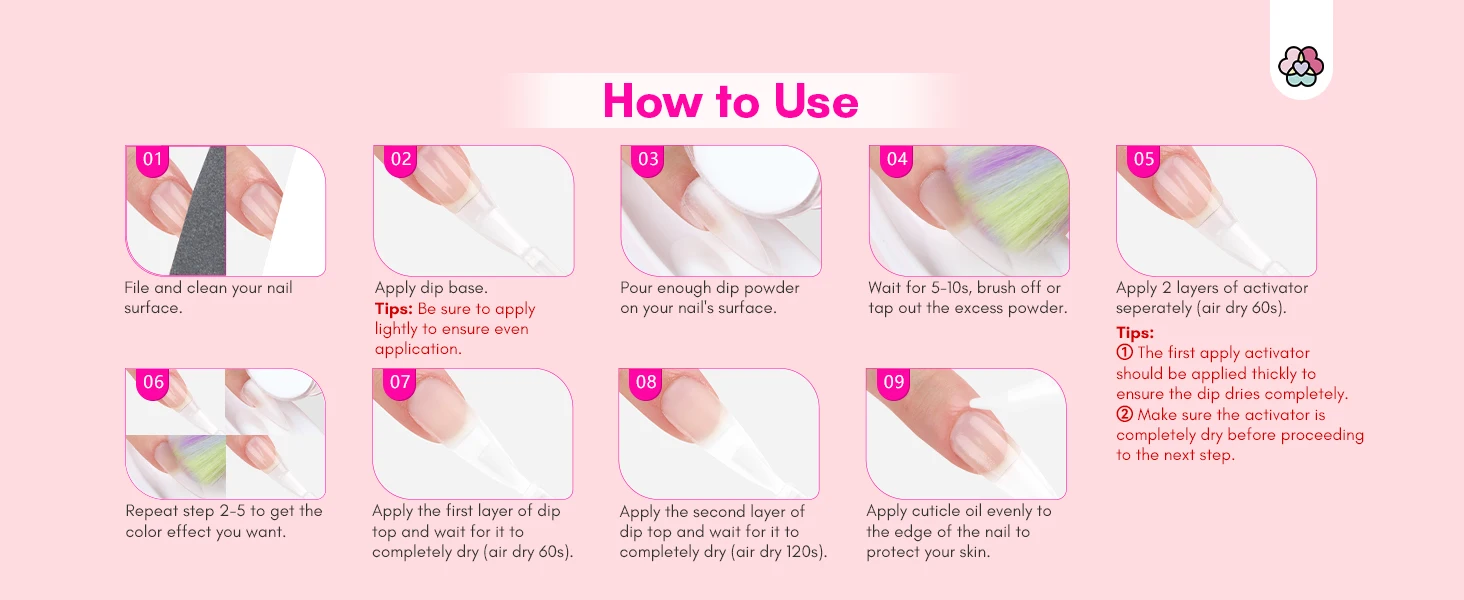 How to Use

01
File and clean your nail surface.

02
Apply dip base.
Tips: Be sure to apply lightly to ensure even application.

03
Pour enough dip powder on your nail's surface.

04
Wait for 5-10s, brush off or tap out the excess powder.

05
Apply 2 layers of activator seperately (air dry 60s).
Tips:
① The first apply activator should be applied thickly to ensure the dip dries completely.
② Make sure the activator is completely dry before proceeding to the next step.

06
Repeat step 2-5 to get the color effect you want.

07
Apply the first layer of dip top and wait for it to completely dry (air dry 60s).

08
Apply the second layer of dip top and wait for it to completely dry (air dry 120s).

09
Apply cuticle oil evenly to the edge of the nail to protect your skin.