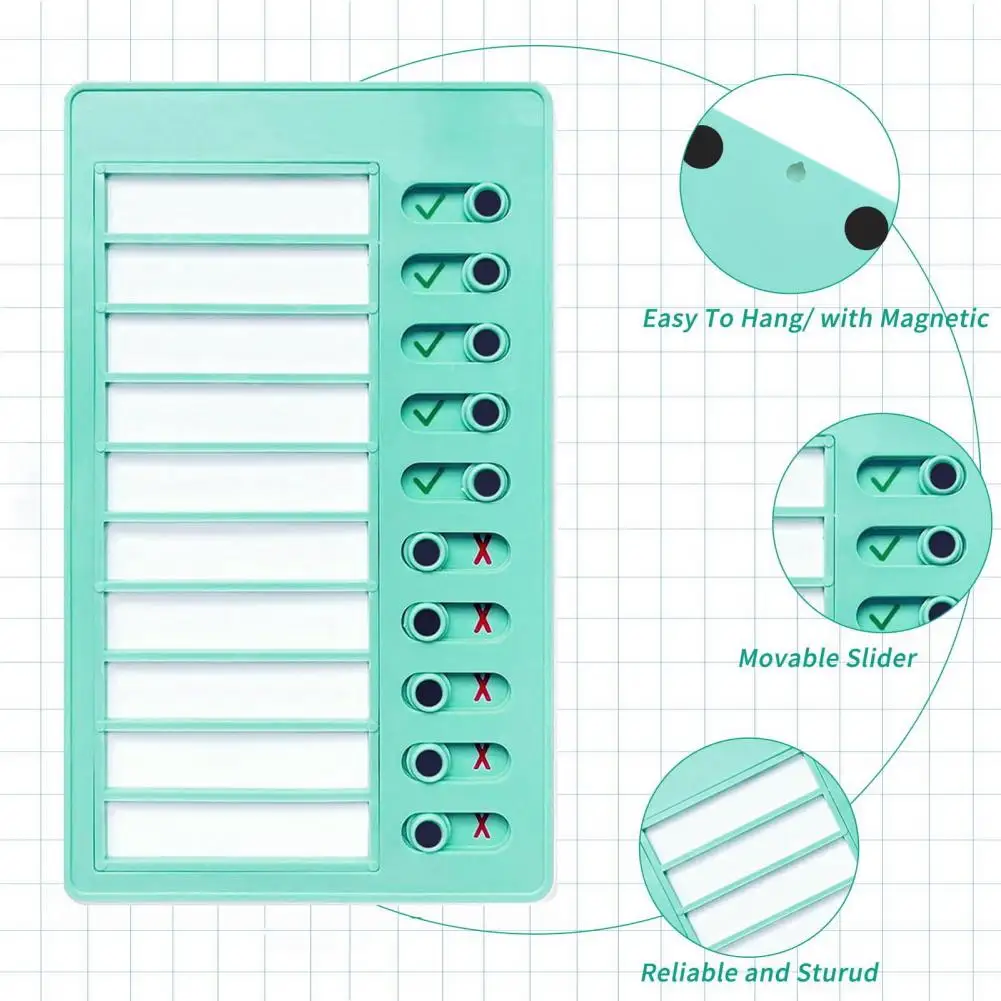 Easy To Hang/ with Magnetic

Movable Slider

Reliable and Sturud