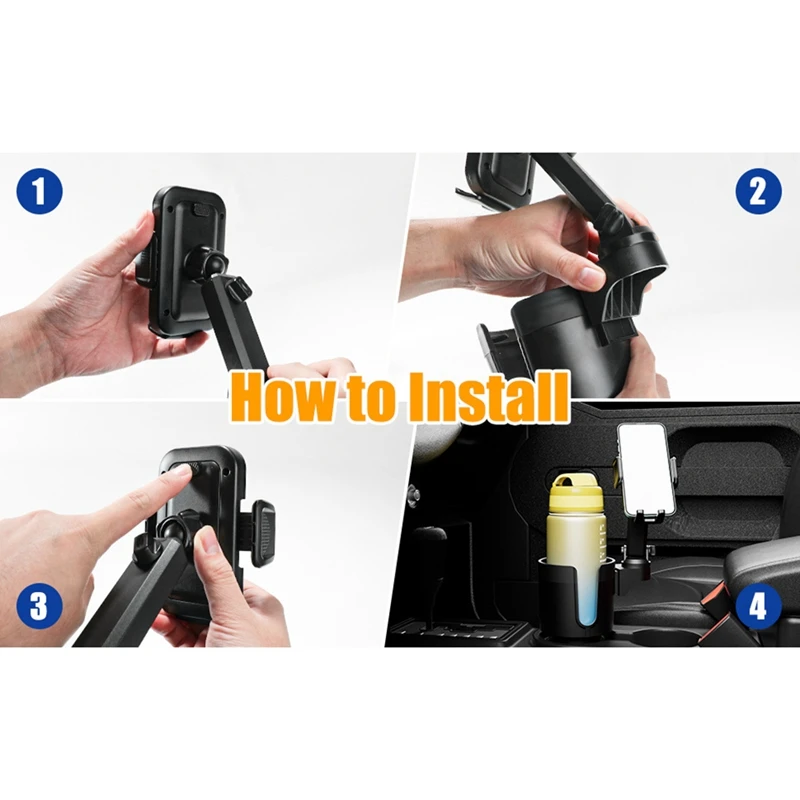 1

2

How to Install

3

4