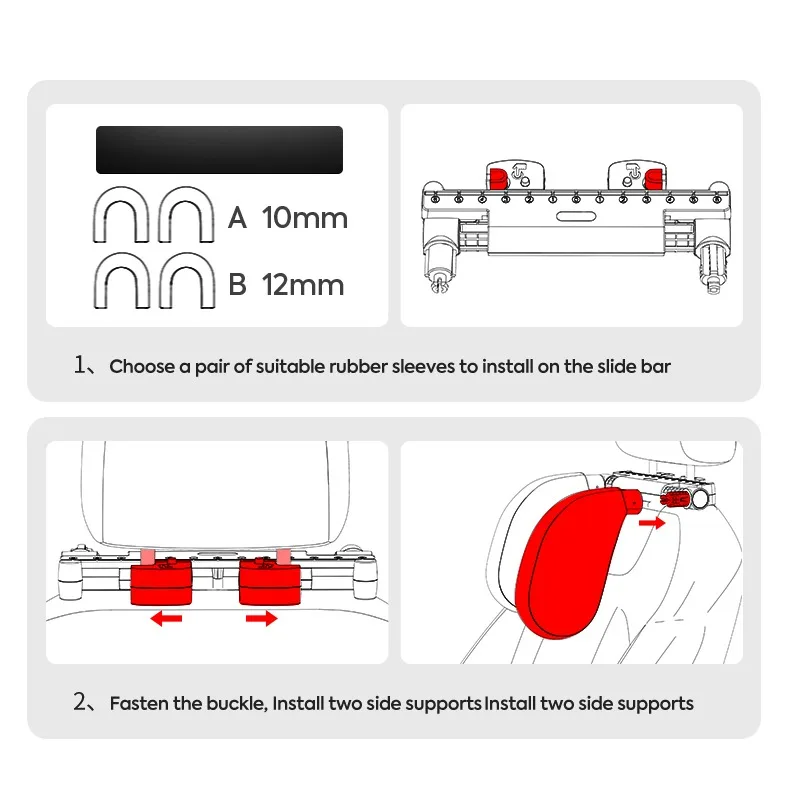 A 10mm

B 12mm

1、Choose a pair of suitable rubber sleeves to install on the slide bar

2、Fasten the buckle, Install two side supports Install two side supports