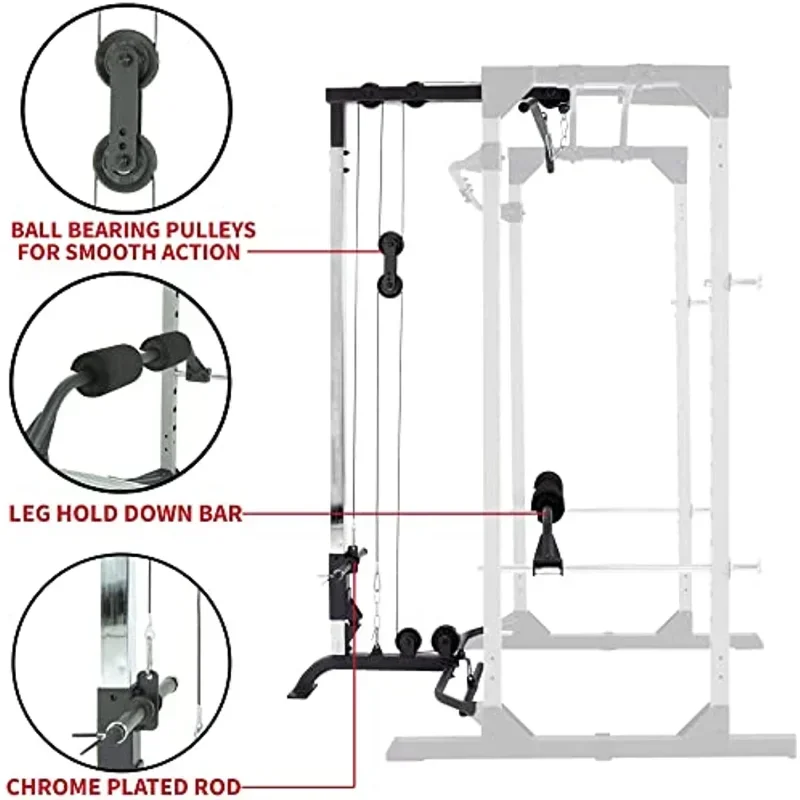 BALL BEARING PULLEYS FOR SMOOTH ACTION

LEG HOLD DOWN BAR

CHROME PLATED ROD