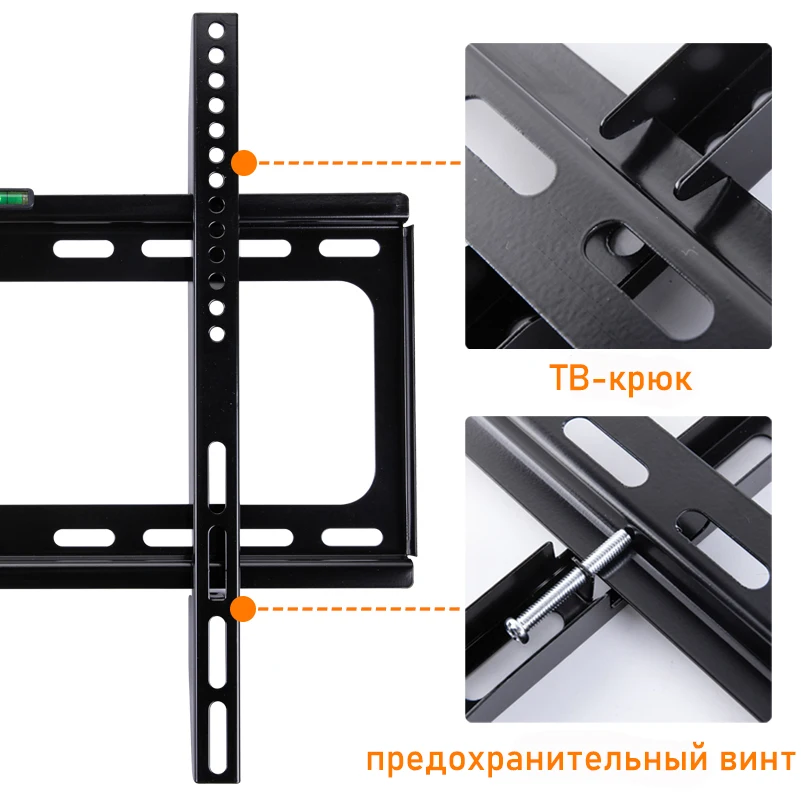 ТВ-крюк

предохранительный винт