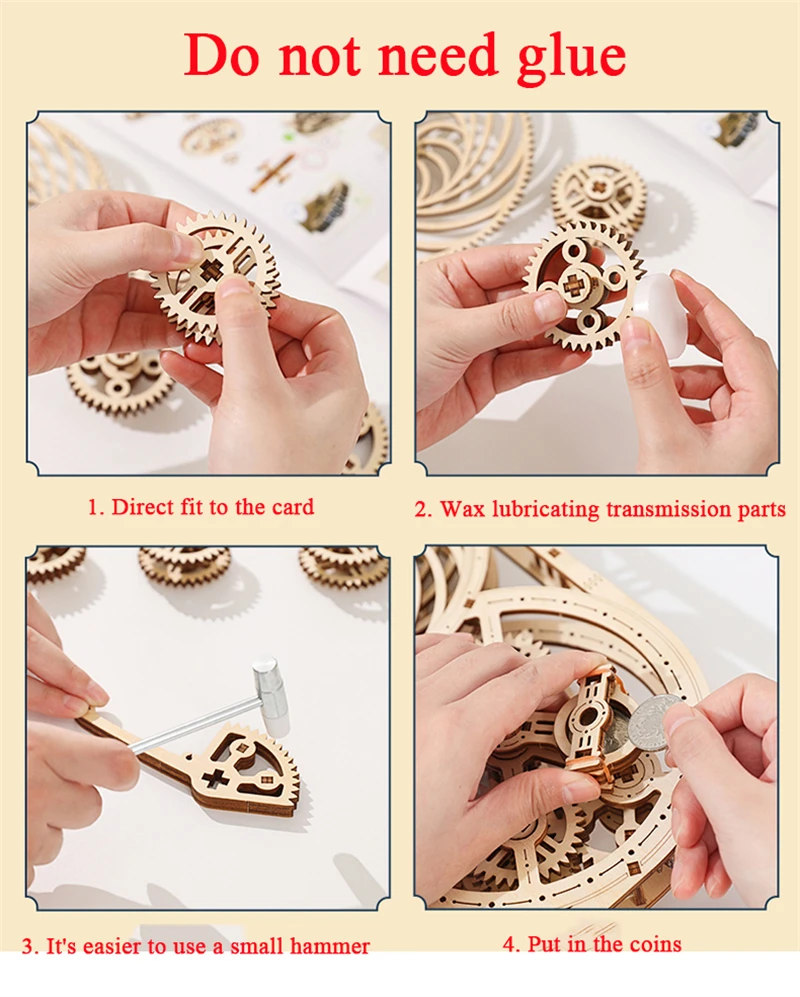 Do not need glue

1. Direct fit to the card

2. Wax lubricating transmission parts

3. It's easier to use a small hammer

4. Put in the coins