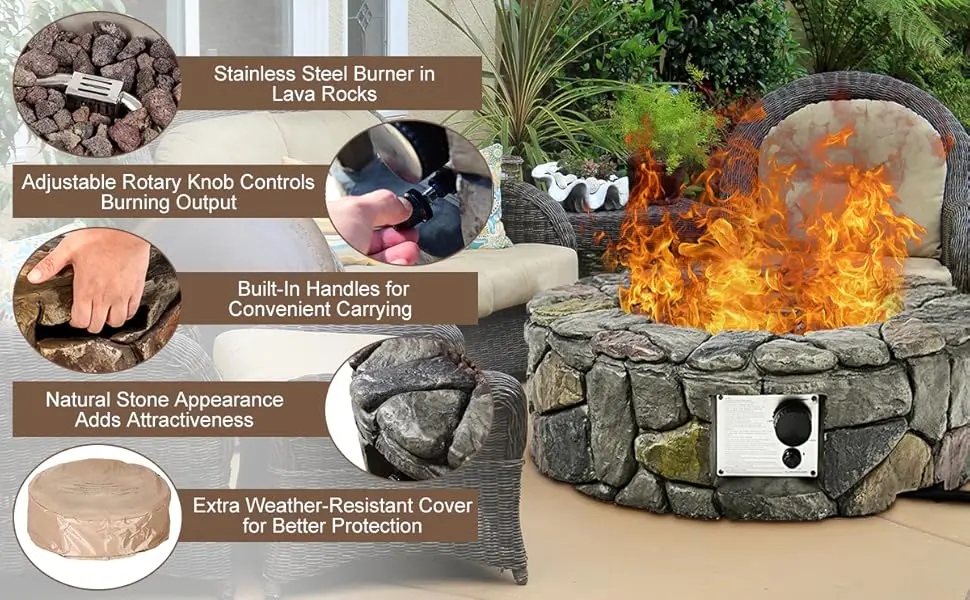 Stainless Steel Burner in Lava Rocks

Adjustable Rotary Knob Controls Burning Output

Built-In Handles for Convenient Carrying

Natural Stone Appearance Adds Attractiveness

Extra Weather-Resistant Cover for Better Protection