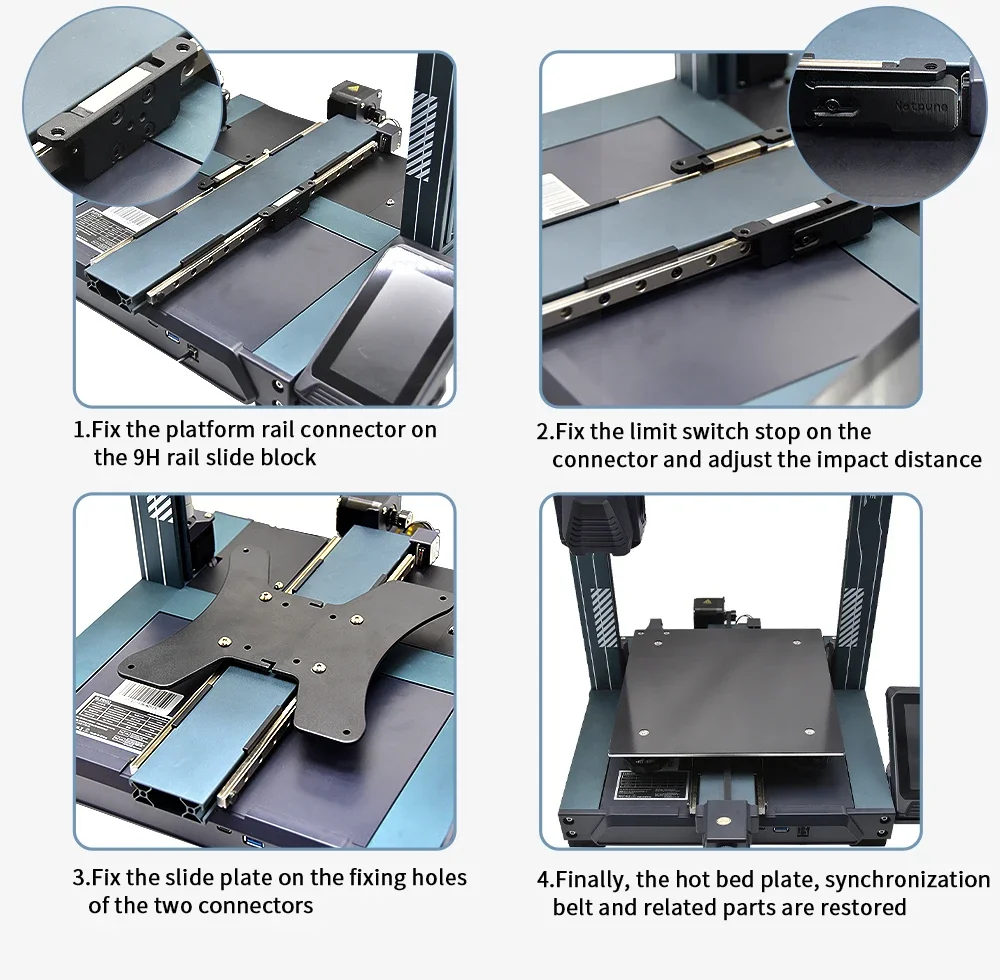 1.Fix the platform rail connector on the 9H rail slide block

2.Fix the limit switch stop on the connector and adjust the impact distance

3.Fix the slide plate on the fixing holes of the two connectors

4.Finally, the hot bed plate, synchronization belt and related parts are restored