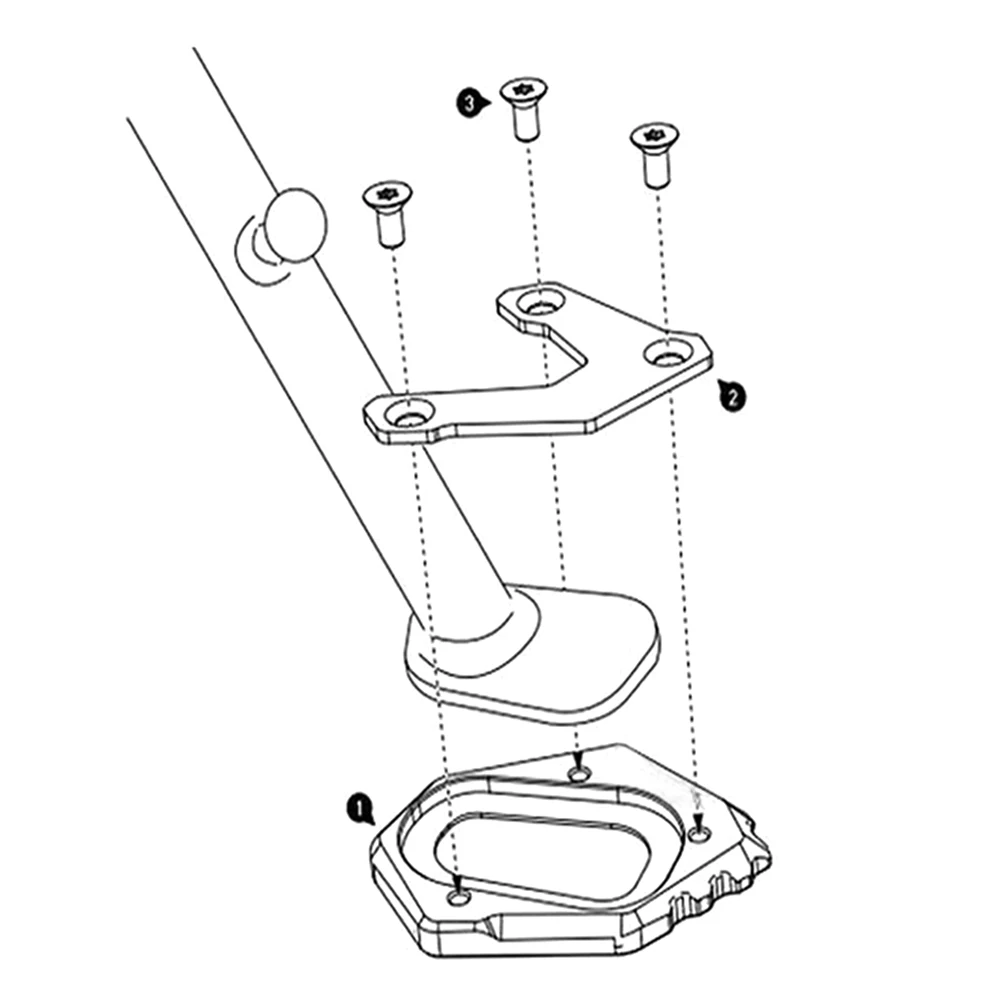 3
2
1