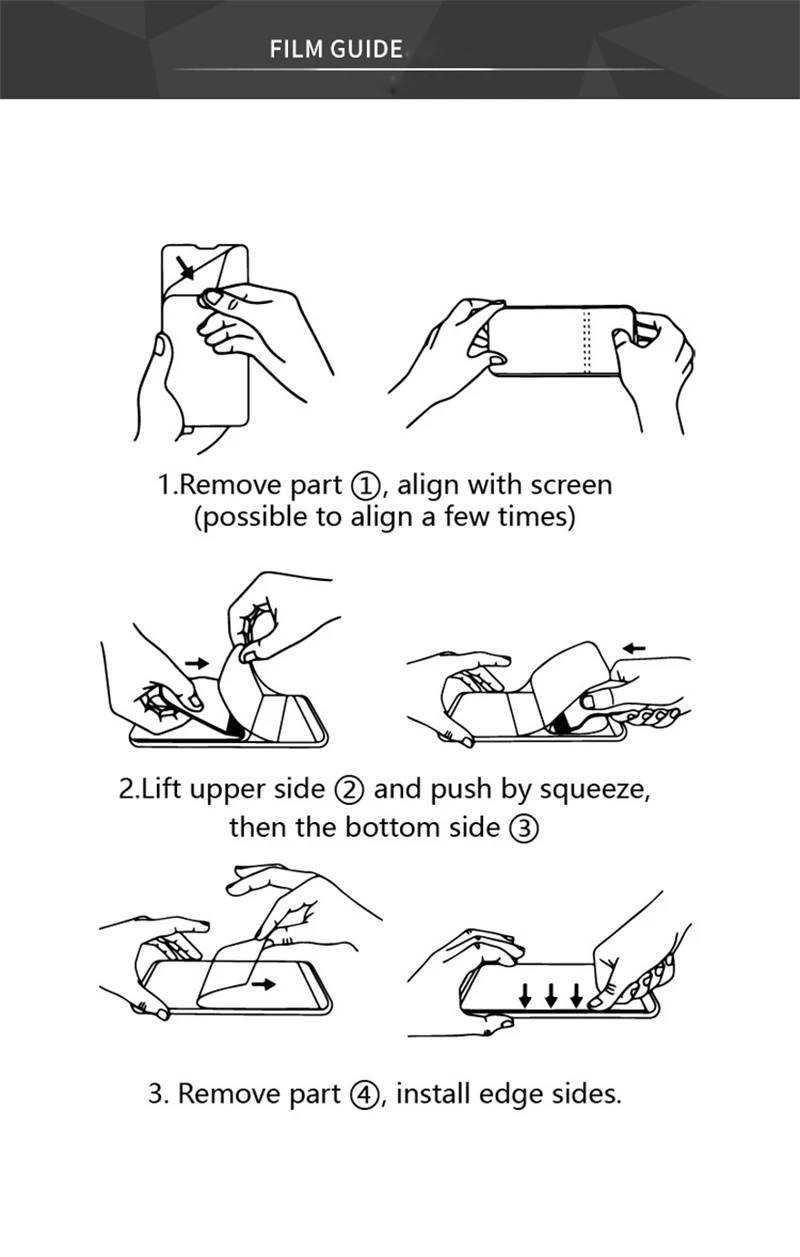 FILM GUIDE

1.Remove part ①, align with screen (possible to align a few times)

2.Lift upper side ② and push by squeeze, then the bottom side ③

3. Remove part ④, install edge sides.