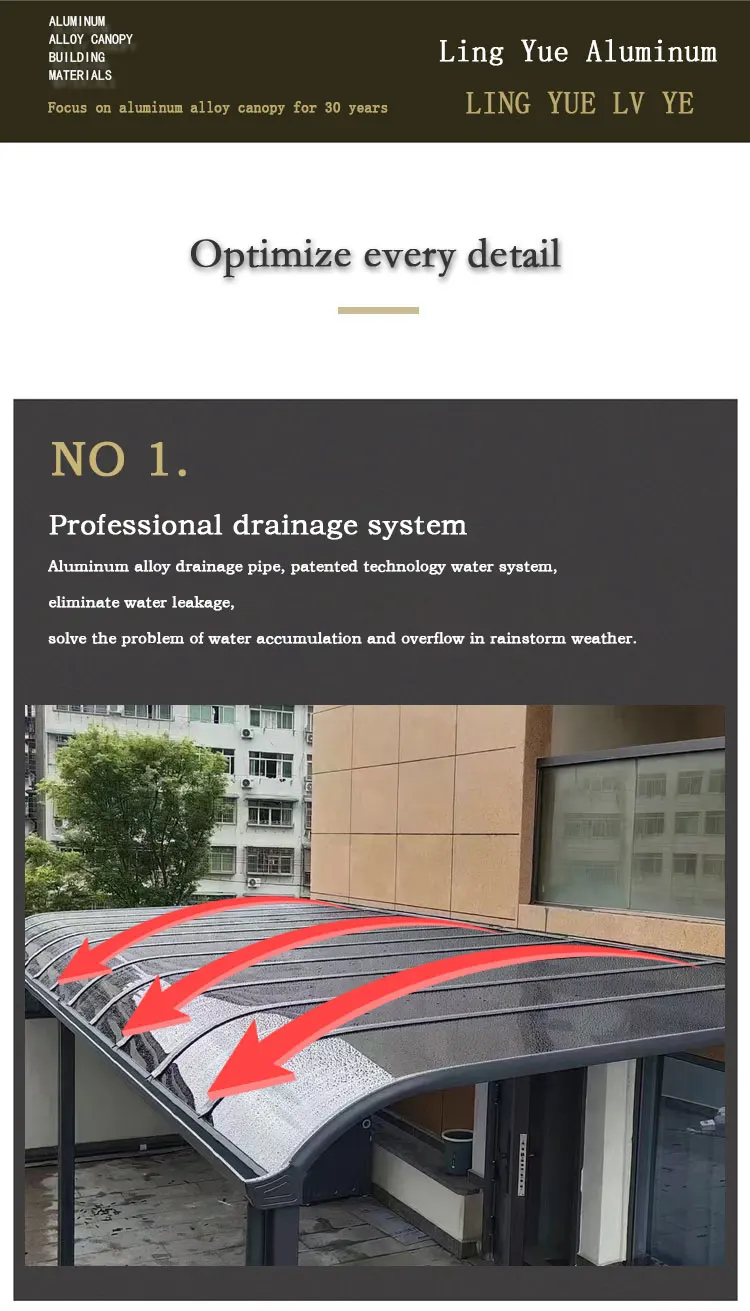 ALUMINUM
ALLOY CANOPY
BUILDING
MATERIALS

Focus on aluminum alloy canopy for 30 years

Ling Yue Aluminum

LING YUE LV YE

Optimize every detail

NO 1.

Professional drainage system

Aluminum alloy drainage pipe, patented technology water system,

eliminate water leakage,

solve the problem of water accumulation and overflow in rainstorm weather.