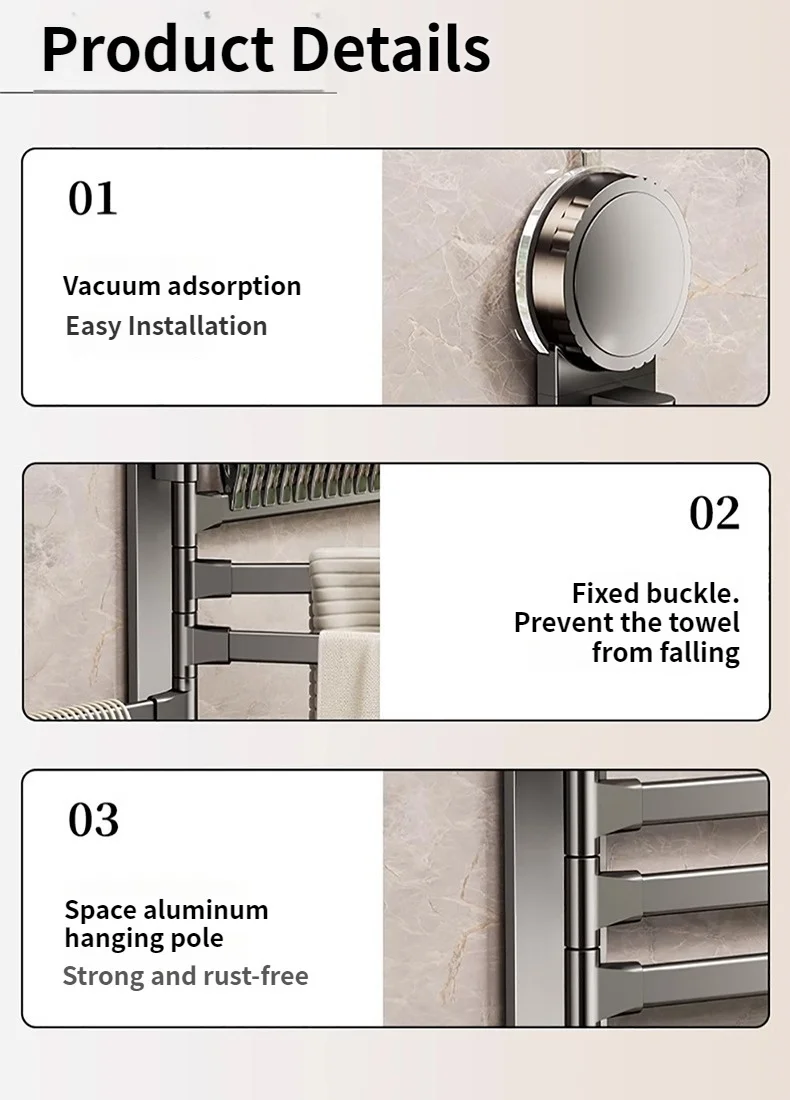 Product Details

01

Vacuum adsorption
Easy Installation

02

Fixed buckle. Prevent the towel from falling

03

Space aluminum hanging pole
Strong and rust-free