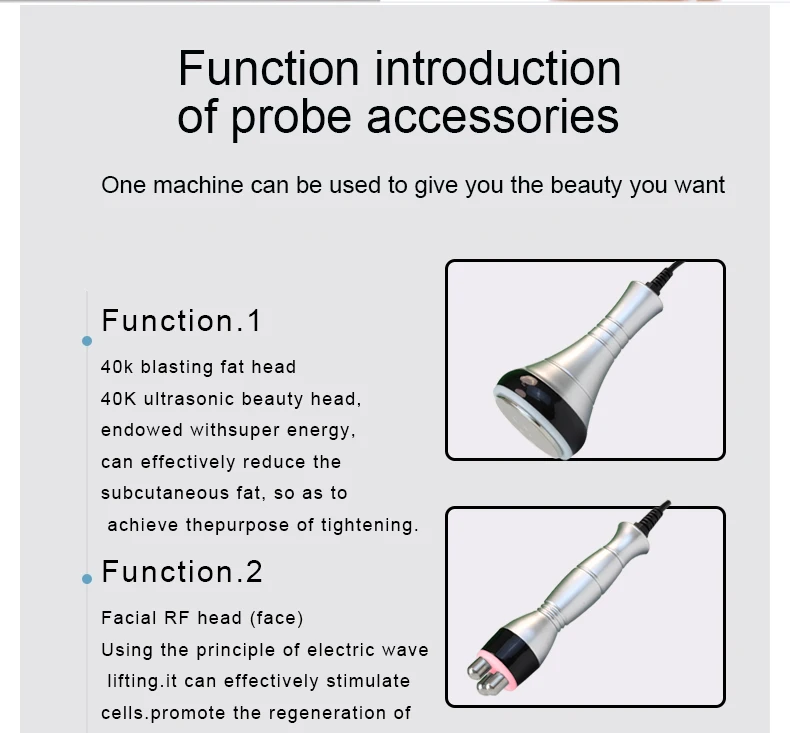 Function introduction of probe accessories

One machine can be used to give you the beauty you want

Function.1

40k blasting fat head
40K ultrasonic beauty head, endowed withsuper energy, can effectively reduce the subcutaneous fat, so as to achieve thepurpose of tightening.

Function.2

Facial RF head (face)
Using the principle of electric wave lifting.it can effectively stimulate cells.promote the regeneration of