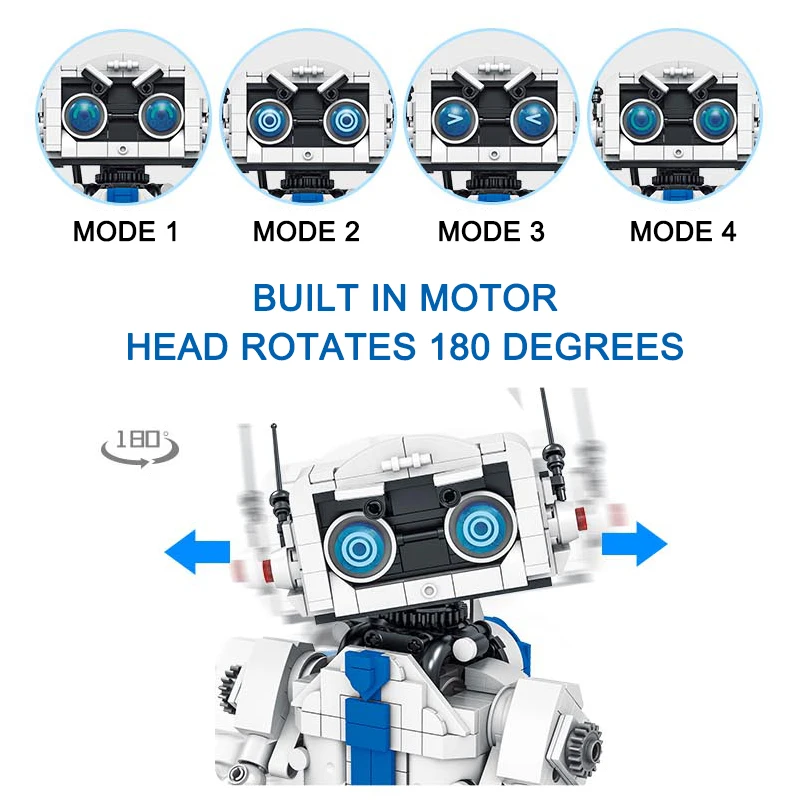 MODE 1
MODE 2
MODE 3
MODE 4

BUILT IN MOTOR
HEAD ROTATES 180 DEGREES

180°