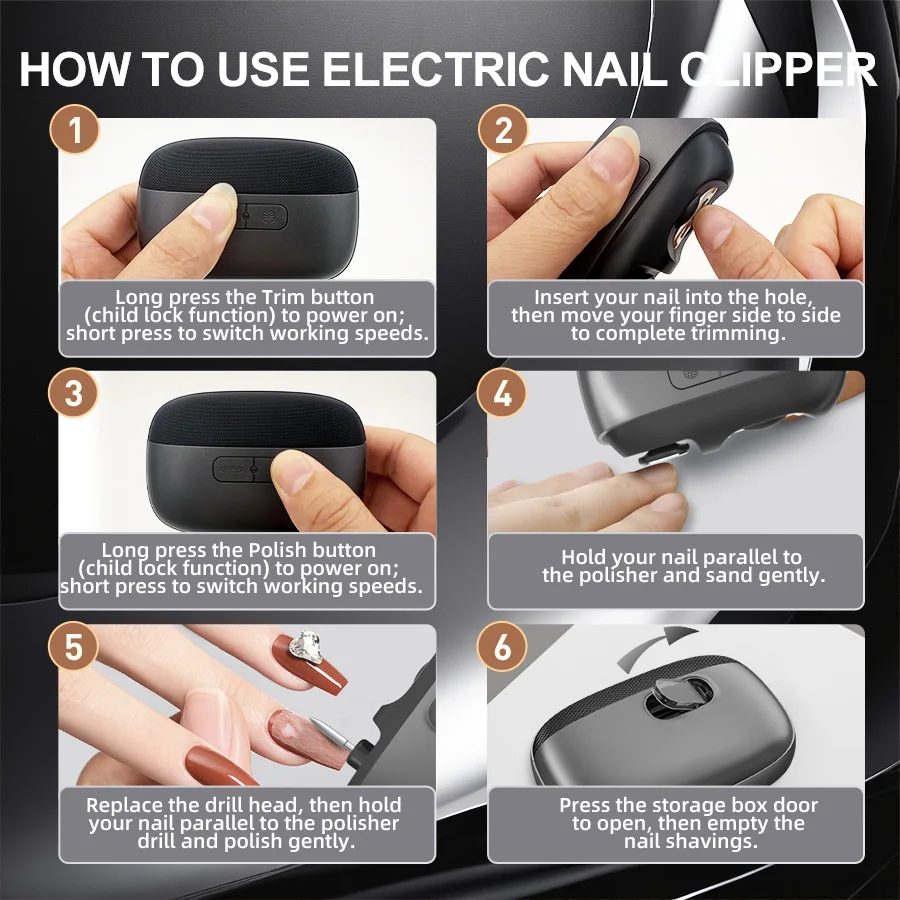 HOW TO USE ELECTRIC NAIL CLIPPER

1

Long press the Trim button (child lock function) to power on; short press to switch working speeds.

2

Insert your nail into the hole, then move your finger side to side to complete trimming.

3

Long press the Polish button (child lock function) to power on; short press to switch working speeds.

4

Hold your nail parallel to the polisher and sand gently.

5

Replace the drill head, then hold your nail parallel to the polisher drill and polish gently.

6

Press the storage box door to open, then empty the nail shavings.