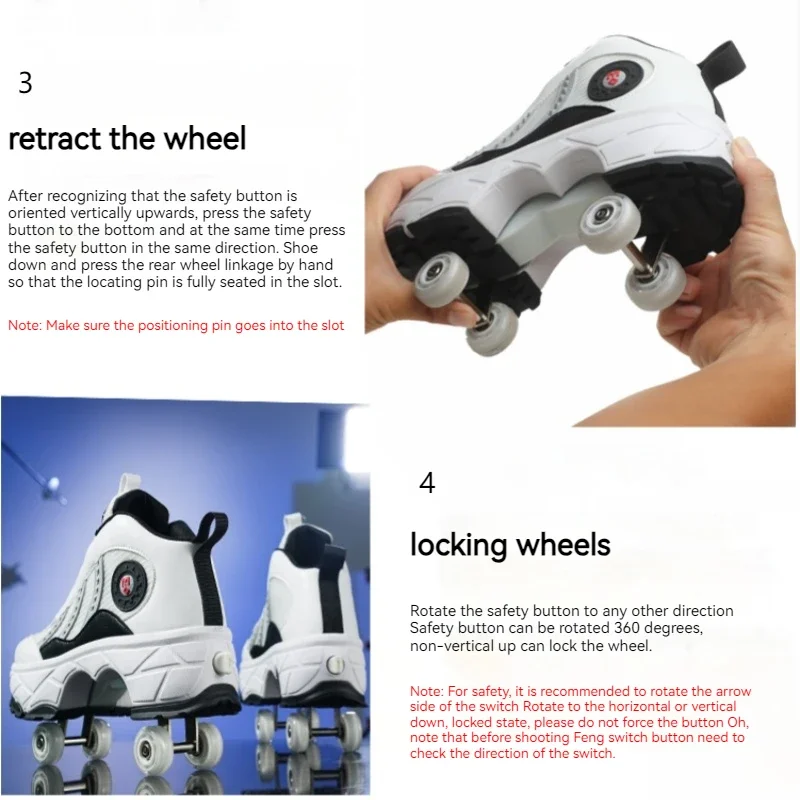 3

retract the wheel

After recognizing that the safety button is oriented vertically upwards, press the safety button to the bottom and at the same time press the safety button in the same direction. Shoe down and press the rear wheel linkage by hand so that the locating pin is fully seated in the slot.

Note: Make sure the positioning pin goes into the slot

4

locking wheels

Rotate the safety button to any other direction Safety button can be rotated 360 degrees, non-vertical up can lock the wheel.

Note: For safety, it is recommended to rotate the arrow side of the switch Rotate to the horizontal or vertical down, locked state, please do not force the button Oh, note that before shooting Feng switch button need to check the direction of the switch.