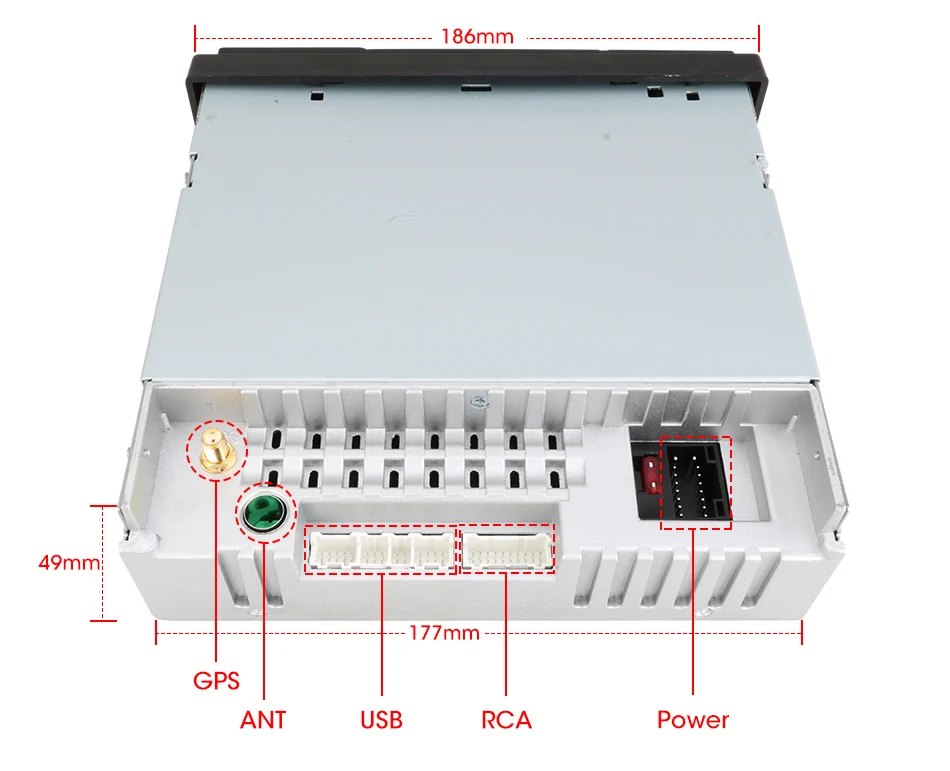 186mm

49mm

177mm

GPS

ANT

USB

RCA

Power