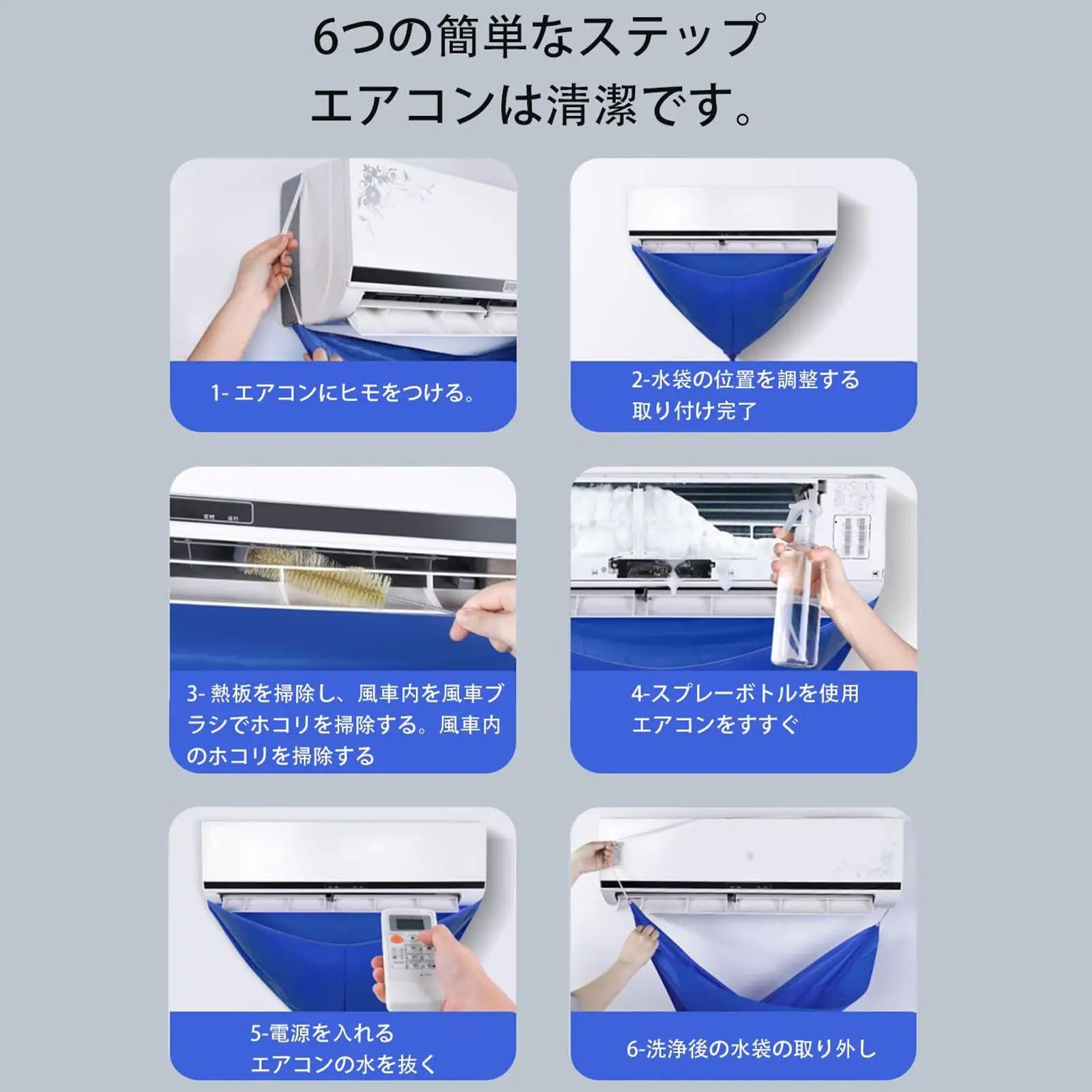 6つの簡単なステップ
エアコンは清潔です。

1- エアコンにヒモをつける。

2-水袋の位置を調整する
取り付け完了

3- 熱板を掃除し、風車内を風車ブラシでホコリを掃除する。風車内のホコリを掃除する

4-スプレーボトルを使用
エアコンをすすぐ

5-電源を入れる
エアコンの水を抜く

6-洗浄後の水袋の取り外し