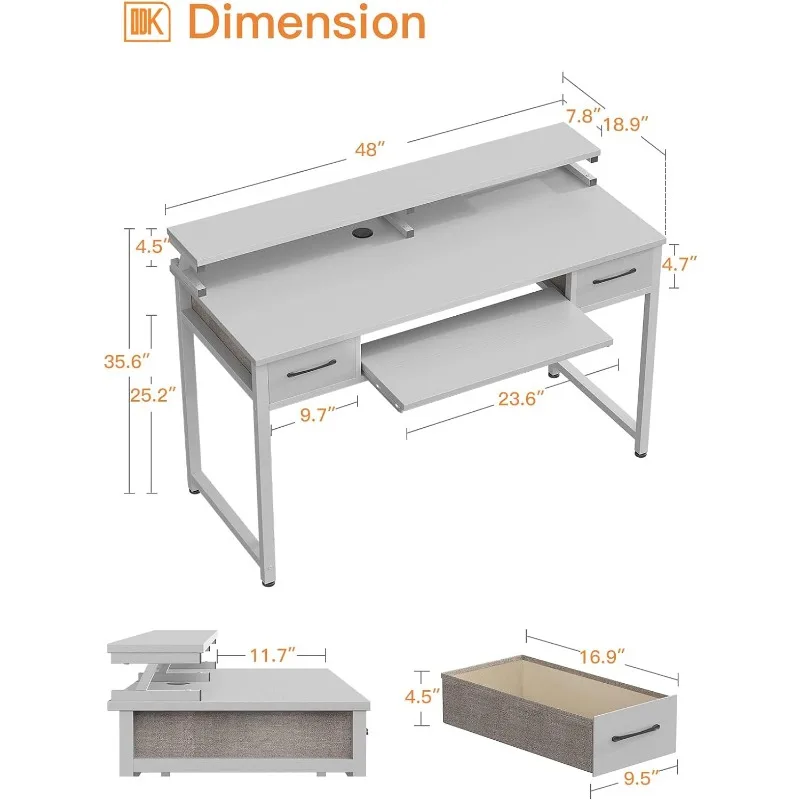 ODK Dimension

48″
7.8″
18.9″
4.5″
4.7″
35.6″
25.2″
9.7″
23.6″
11.7″
16.9″
4.5″
9.5″