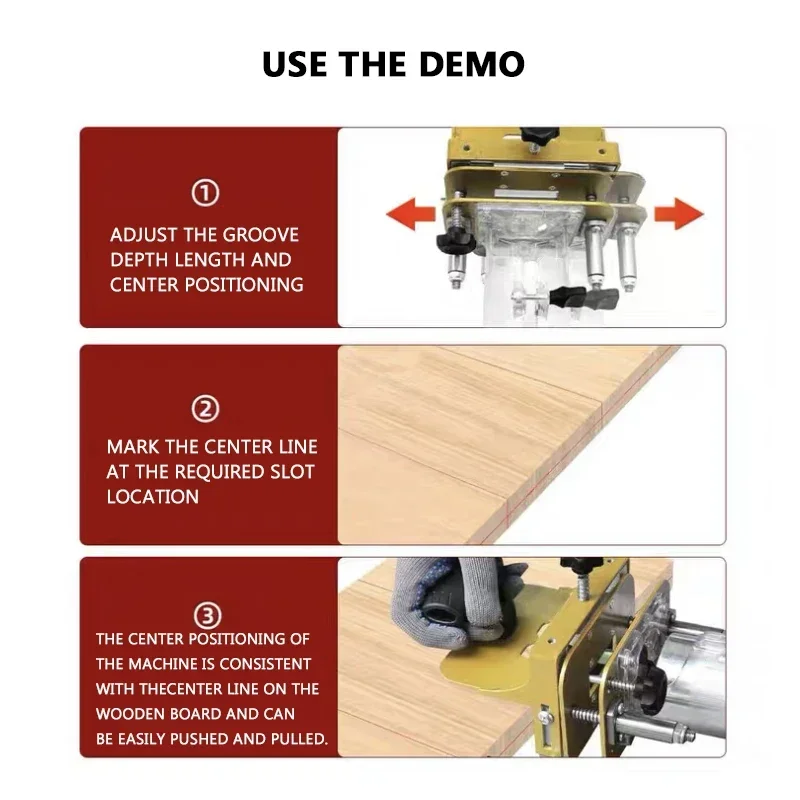 USE THE DEMO

①

ADJUST THE GROOVE DEPTH LENGTH AND CENTER POSITIONING

②

MARK THE CENTER LINE AT THE REQUIRED SLOT LOCATION

③

THE CENTER POSITIONING OF THE MACHINE IS CONSISTENT WITH THECENTER LINE ON THE WOODEN BOARD AND CAN BE EASILY PUSHED AND PULLED.