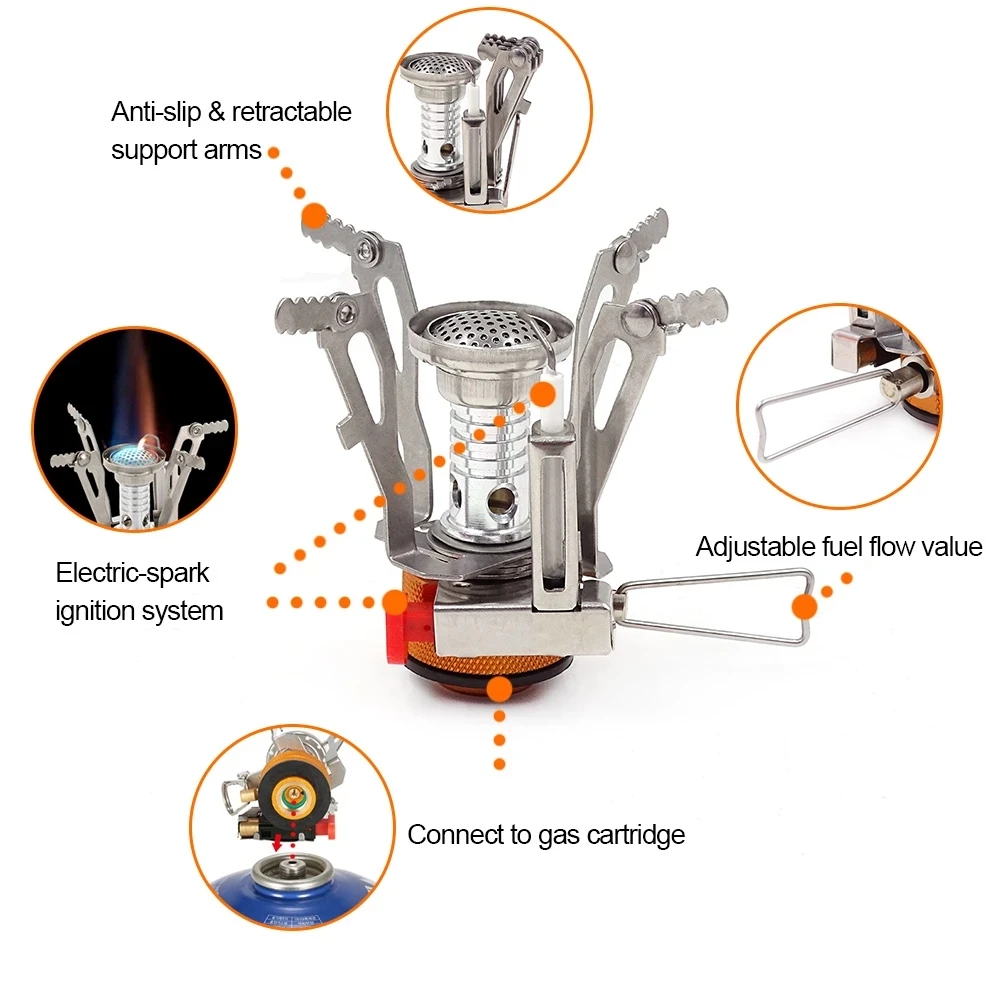 Anti-slip & retractable support arms

Electric-spark ignition system

Adjustable fuel flow value

Connect to gas cartridge