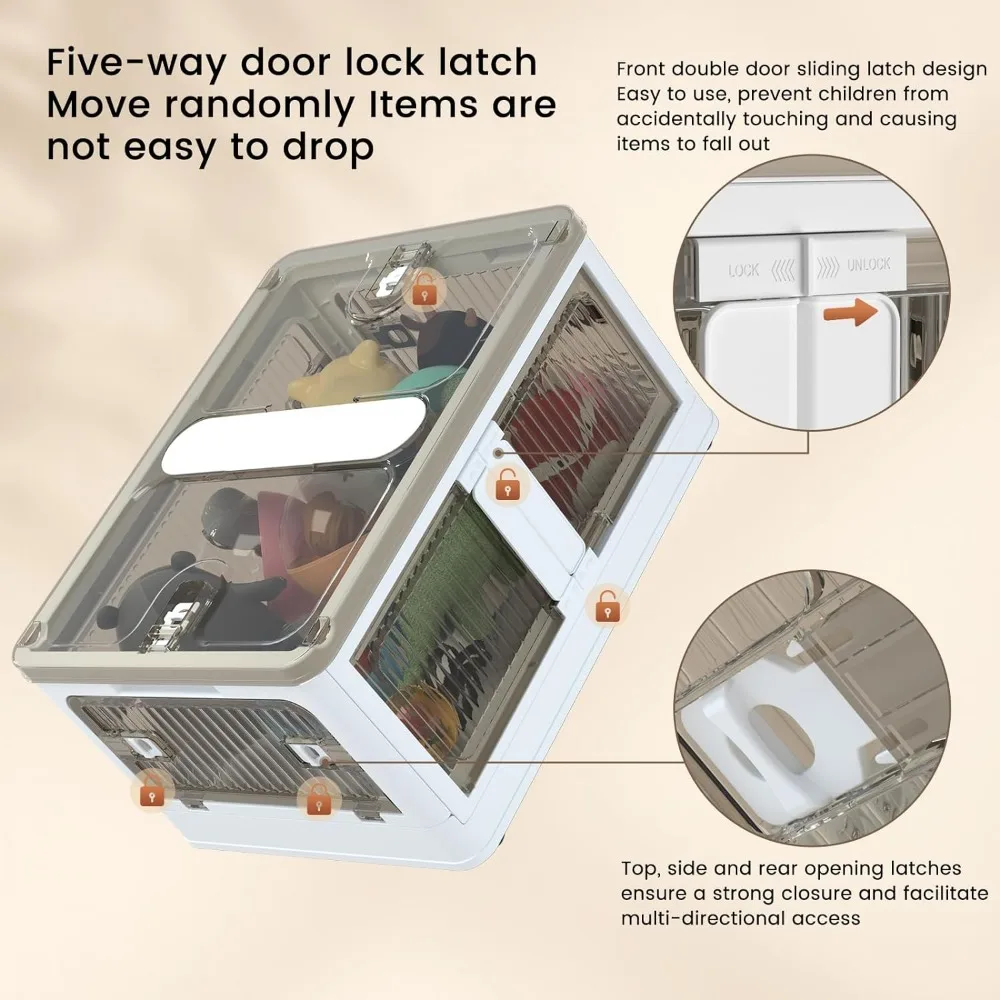 Five-way door lock latch
Move randomly Items are not easy to drop

Front double door sliding latch design
Easy to use, prevent children from accidentally touching and causing items to fall out

LOCK
UNLOCK

Top, side and rear opening latches ensure a strong closure and facilitate multi-directional access