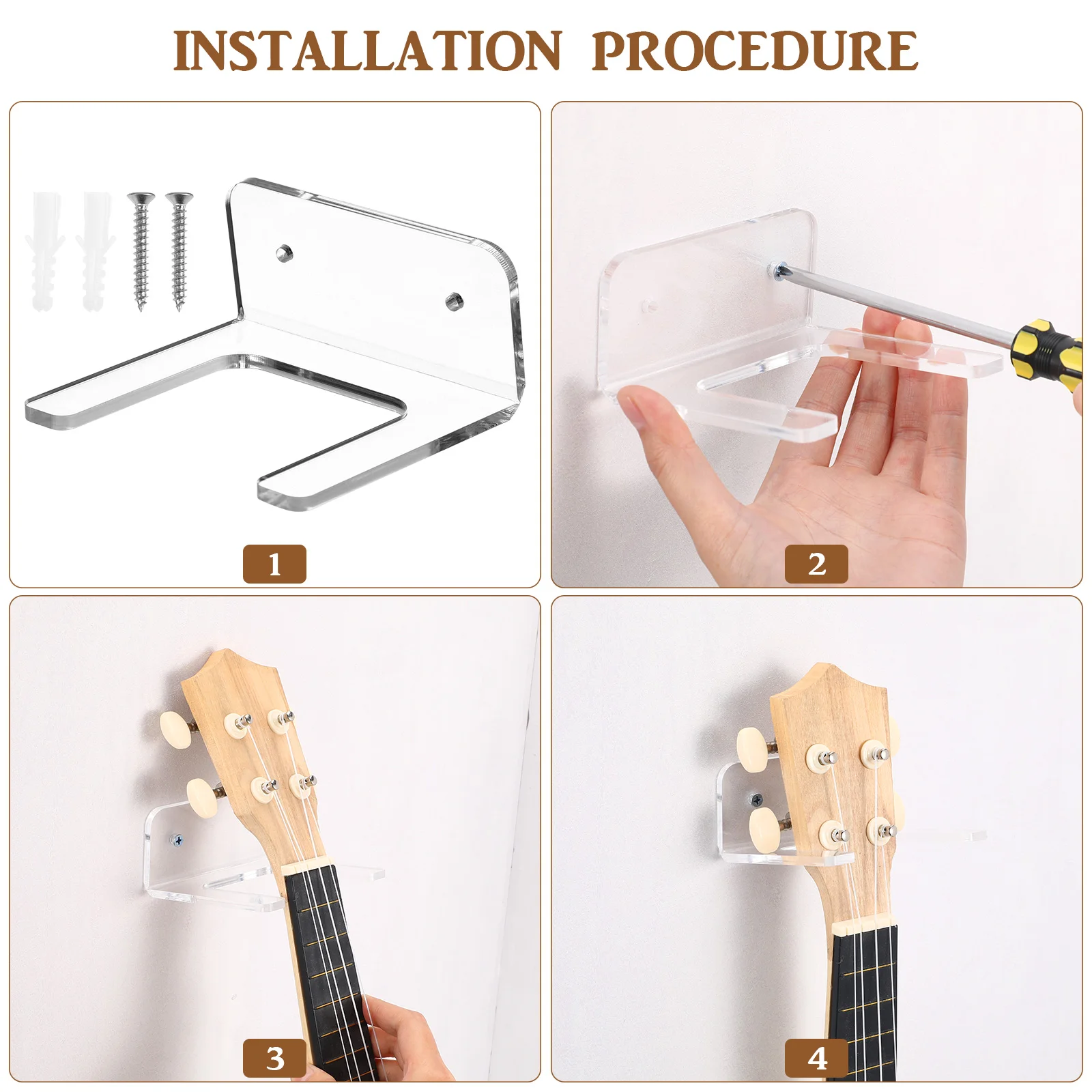 INSTALLATION PROCEDURE

1

2

3

4