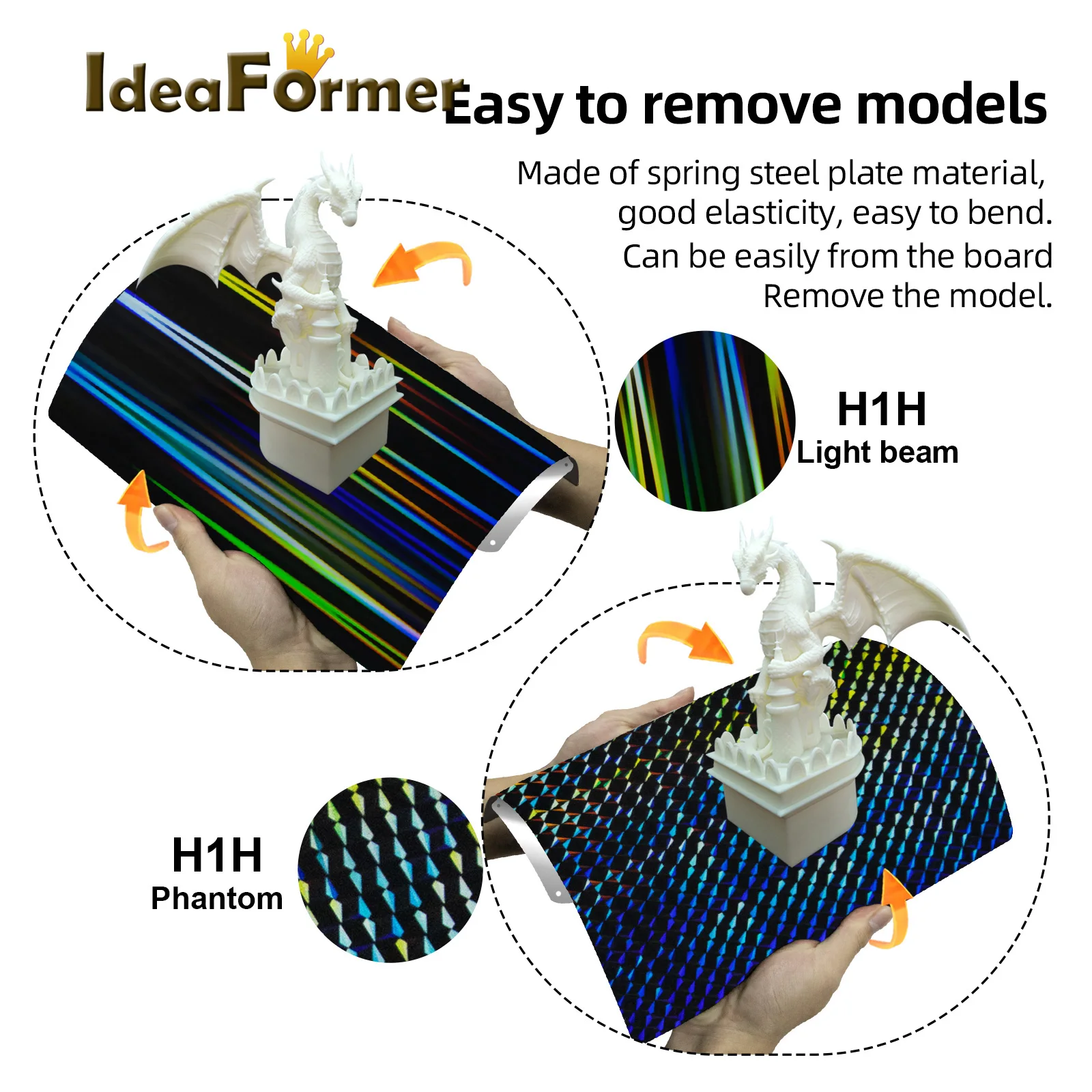 IdeaFormer

Easy to remove models

Made of spring steel plate material, good elasticity, easy to bend. Can be easily from the board Remove the model.

H1H
Light beam

H1H
Phantom