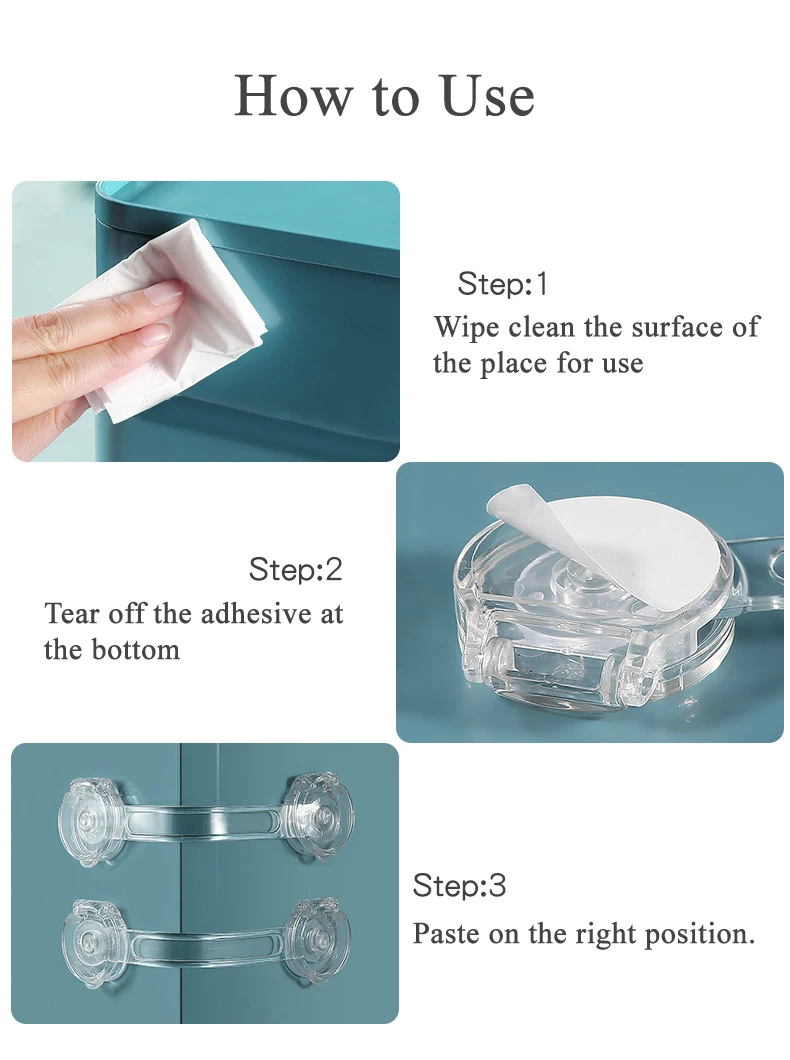 How to Use

Step:1
Wipe clean the surface of the place for use

Step:2
Tear off the adhesive at the bottom

Step:3
Paste on the right position.