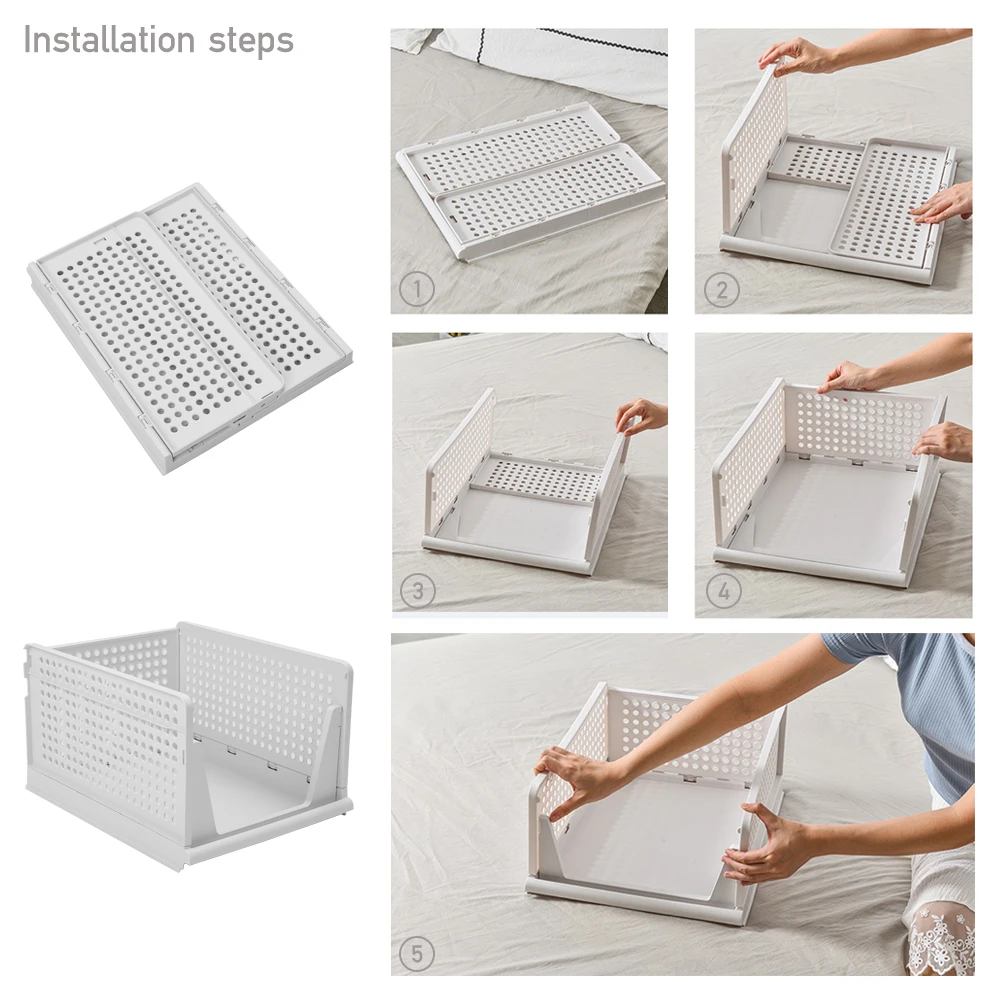 Installation steps

①

②

③

④

⑤