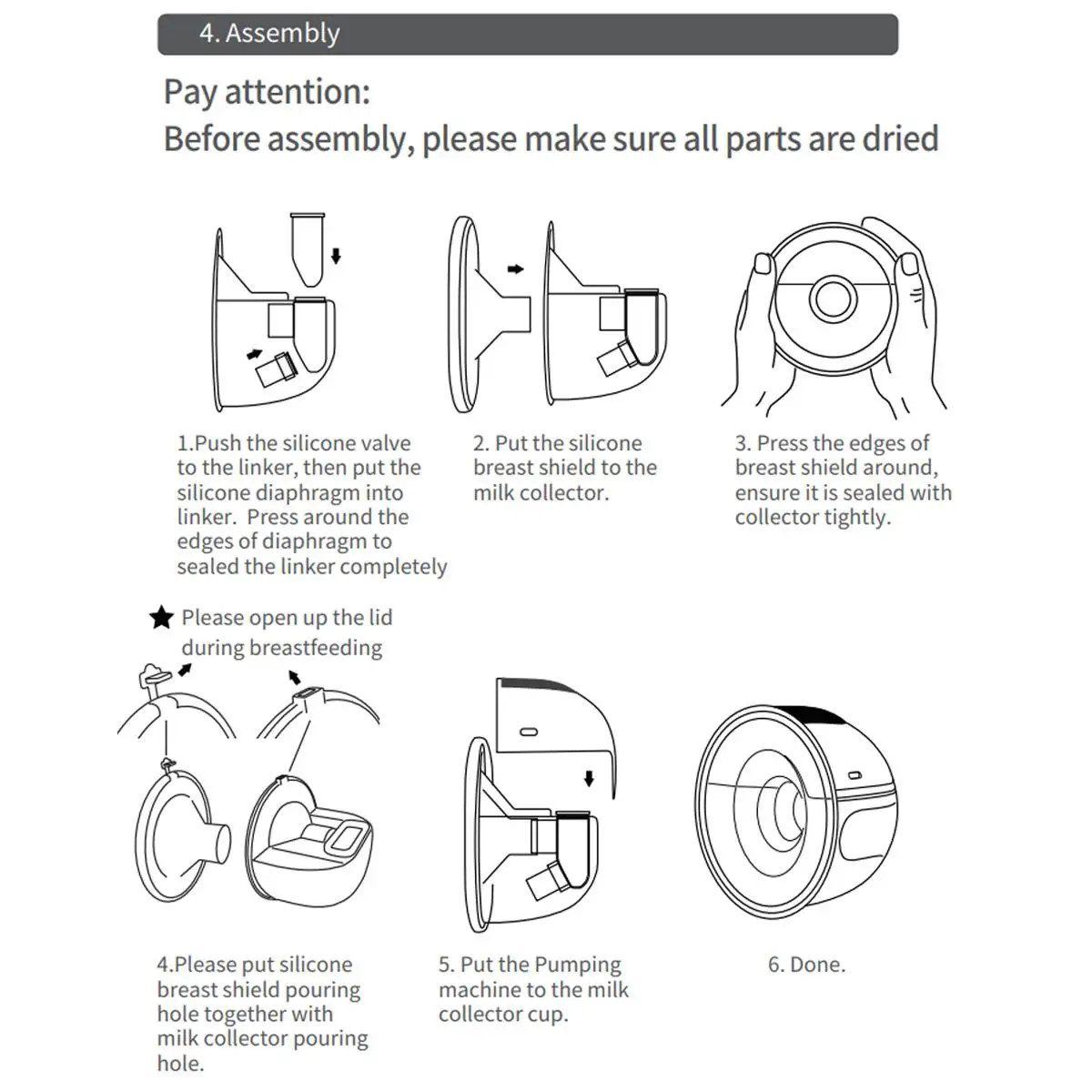 4. Assembly

Pay attention:
Before assembly, please make sure all parts are dried

1.Push the silicone valve to the linker, then put the silicone diaphragm into linker. Press around the edges of diaphragm to sealed the linker completely

2. Put the silicone breast shield to the milk collector.

3. Press the edges of breast shield around, ensure it is sealed with collector tightly.

★ Please open up the lid during breastfeeding

4.Please put silicone breast shield pouring hole together with milk collector pouring hole.

5. Put the Pumping machine to the milk collector cup.

6. Done.