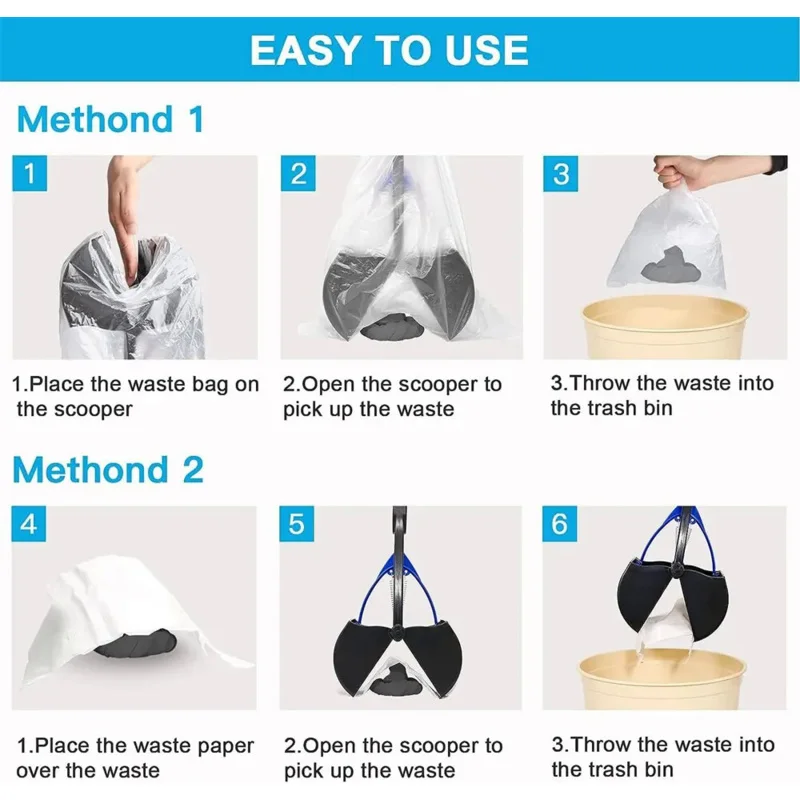 EASY TO USE

Methond 1

1

2

3

1.Place the waste bag on the scooper

2.Open the scooper to pick up the waste

3.Throw the waste into the trash bin

Methond 2

4

5

6

1.Place the waste paper over the waste

2.Open the scooper to pick up the waste

3.Throw the waste into the trash bin