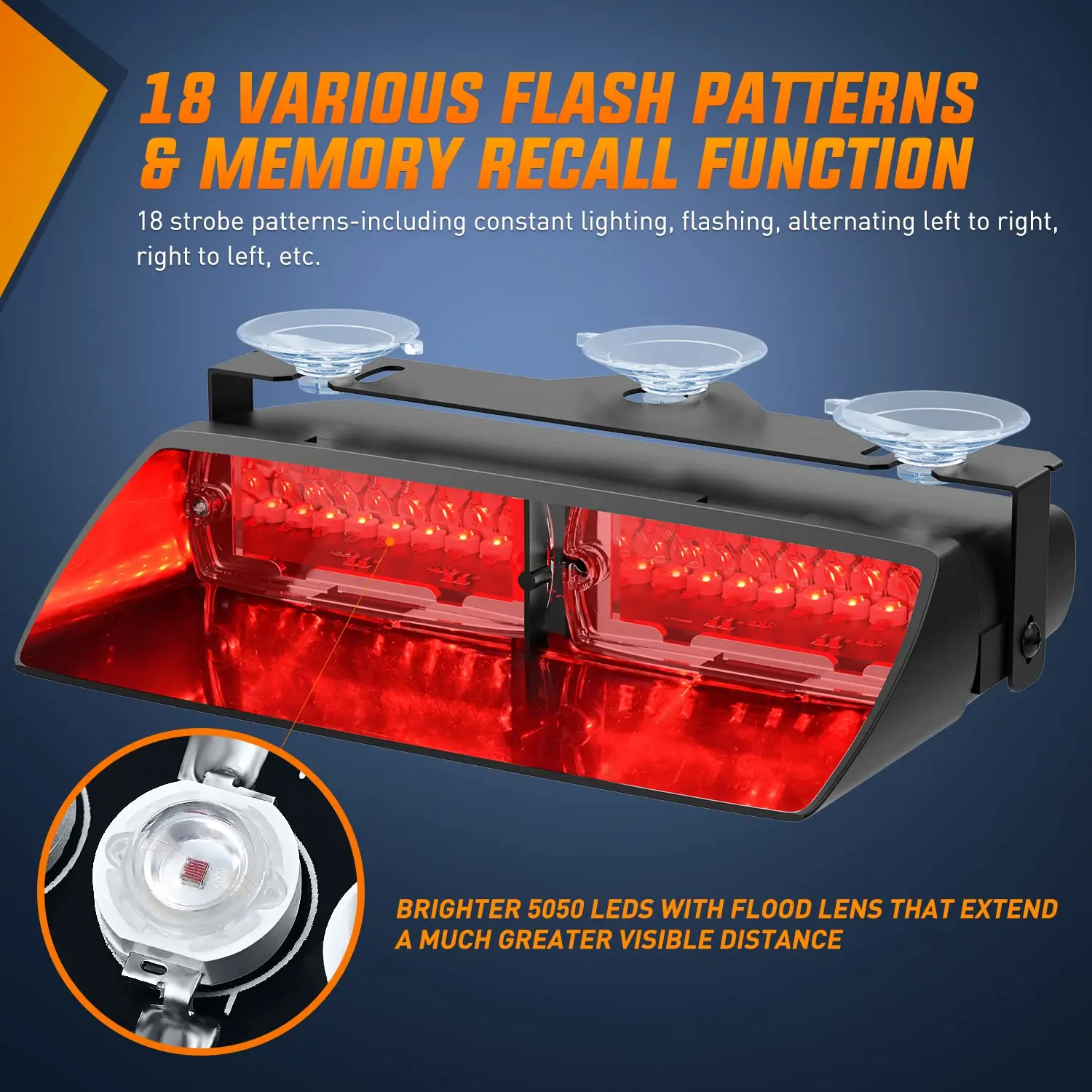 18 VARIOUS FLASH PATTERNS & MEMORY RECALL FUNCTION

18 strobe patterns-including constant lighting, flashing, alternating left to right, right to left, etc.

BRIGHTER 5050 LEDS WITH FLOOD LENS THAT EXTEND A MUCH GREATER VISIBLE DISTANCE