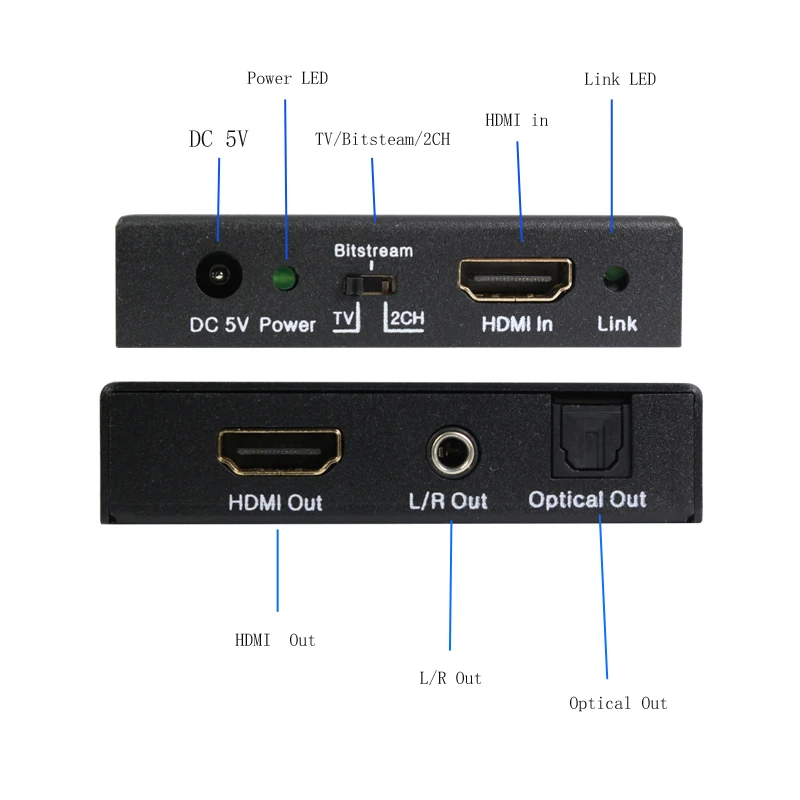 Power LED

Link LED

DC 5V

TV/Bitsteam/2CH

HDMI in

Bitstream

DC 5V Power

TV

2CH

HDMI In

Link

HDMI Out

L/R Out

Optical Out

HDMI Out

L/R Out

Optical Out