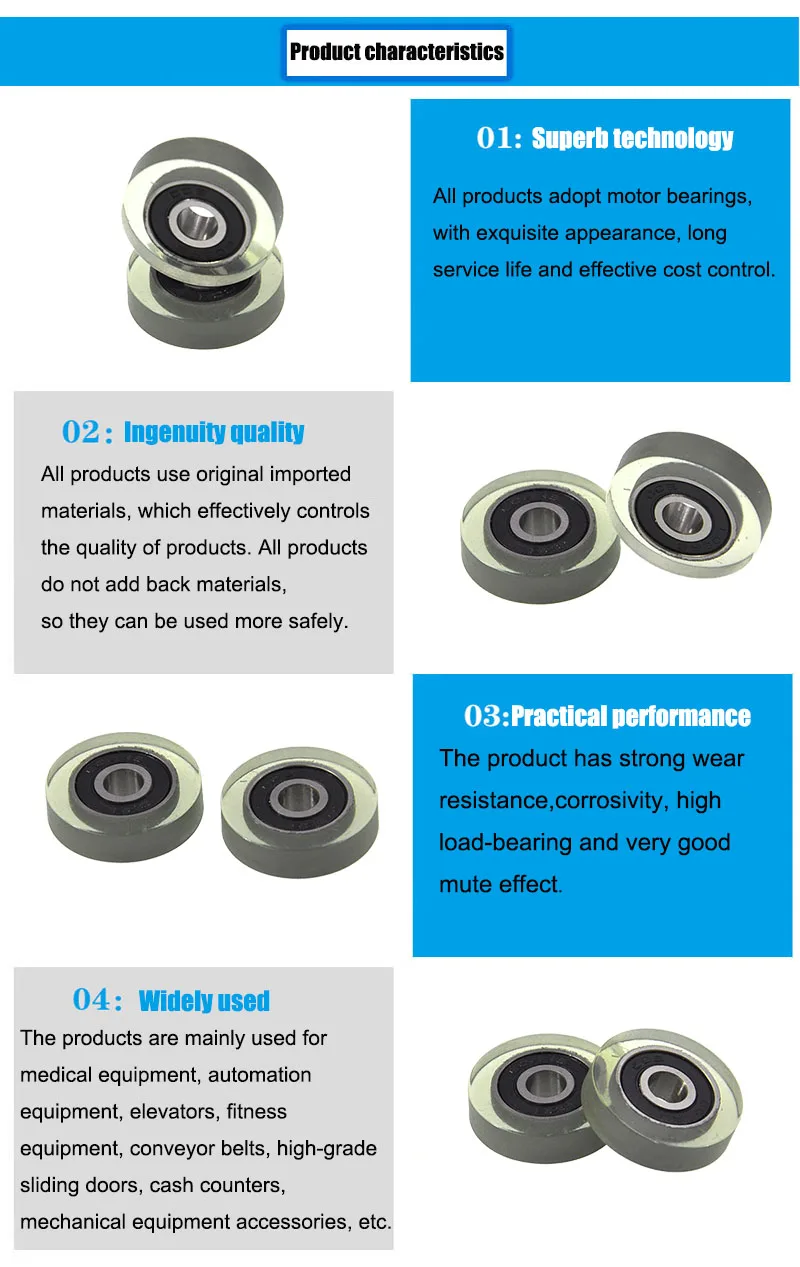 Product characteristics

01: Superb technology

All products adopt motor bearings, with exquisite appearance, long service life and effective cost control.

02: Ingenuity quality

All products use original imported materials, which effectively controls the quality of products. All products do not add back materials, so they can be used more safely.

03:Practical performance

The product has strong wear resistance,corrosivity, high load-bearing and very good mute effect.

04: Widely used

The products are mainly used for medical equipment, automation equipment, elevators, fitness equipment, conveyor belts, high-grade sliding doors, cash counters, mechanical equipment accessories, etc.