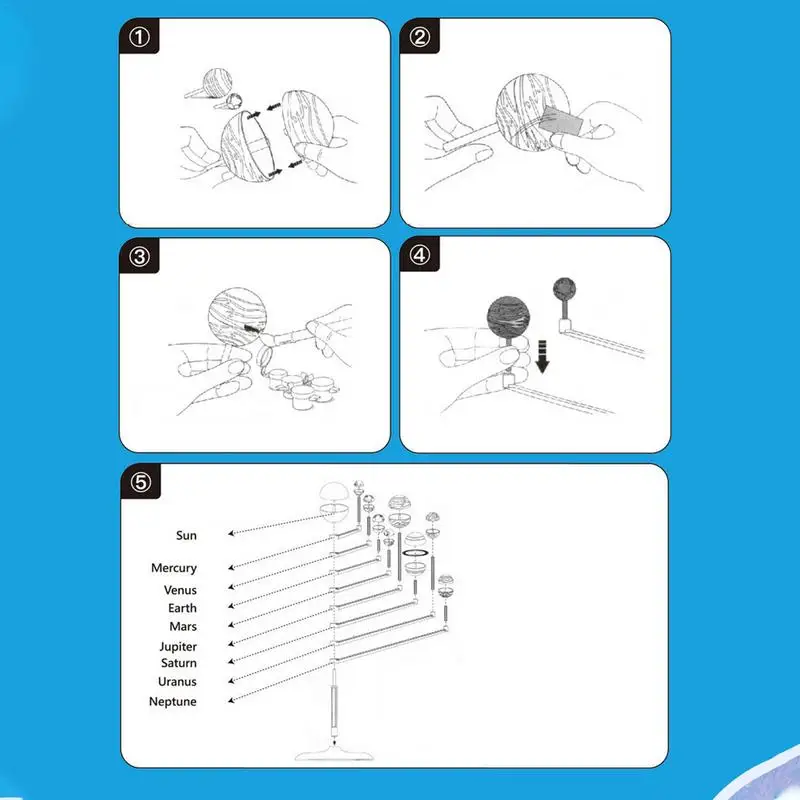 ①

②

③

④

⑤

Sun

Mercury
Venus
Earth
Mars
Jupiter
Saturn
Uranus
Neptune