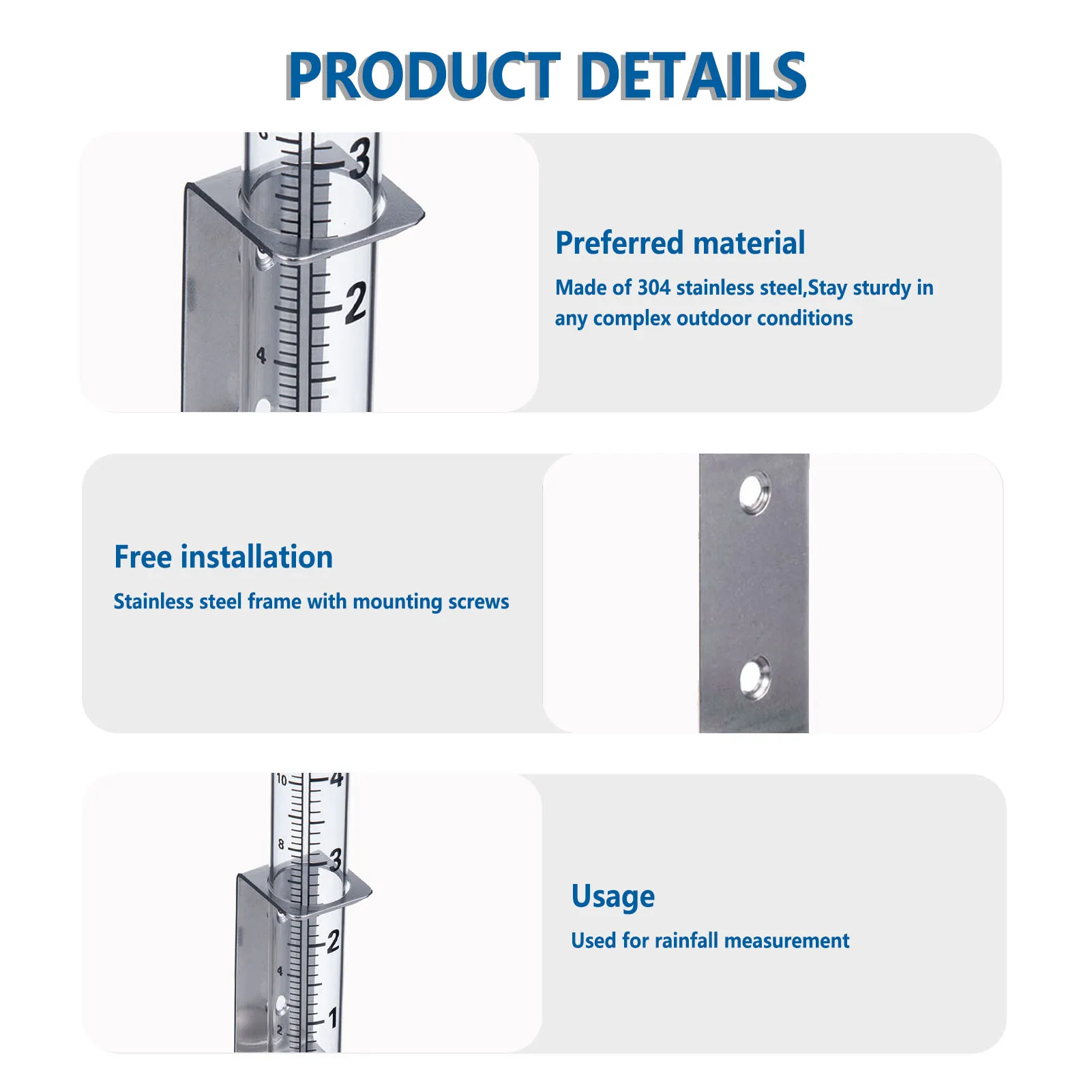 PRODUCT DETAILS

3
2
4

Preferred material

Made of 304 stainless steel,Stay sturdy in any complex outdoor conditions

Free installation

Stainless steel frame with mounting screws

10
4
8
3
2
4
1
2

Usage

Used for rainfall measurement