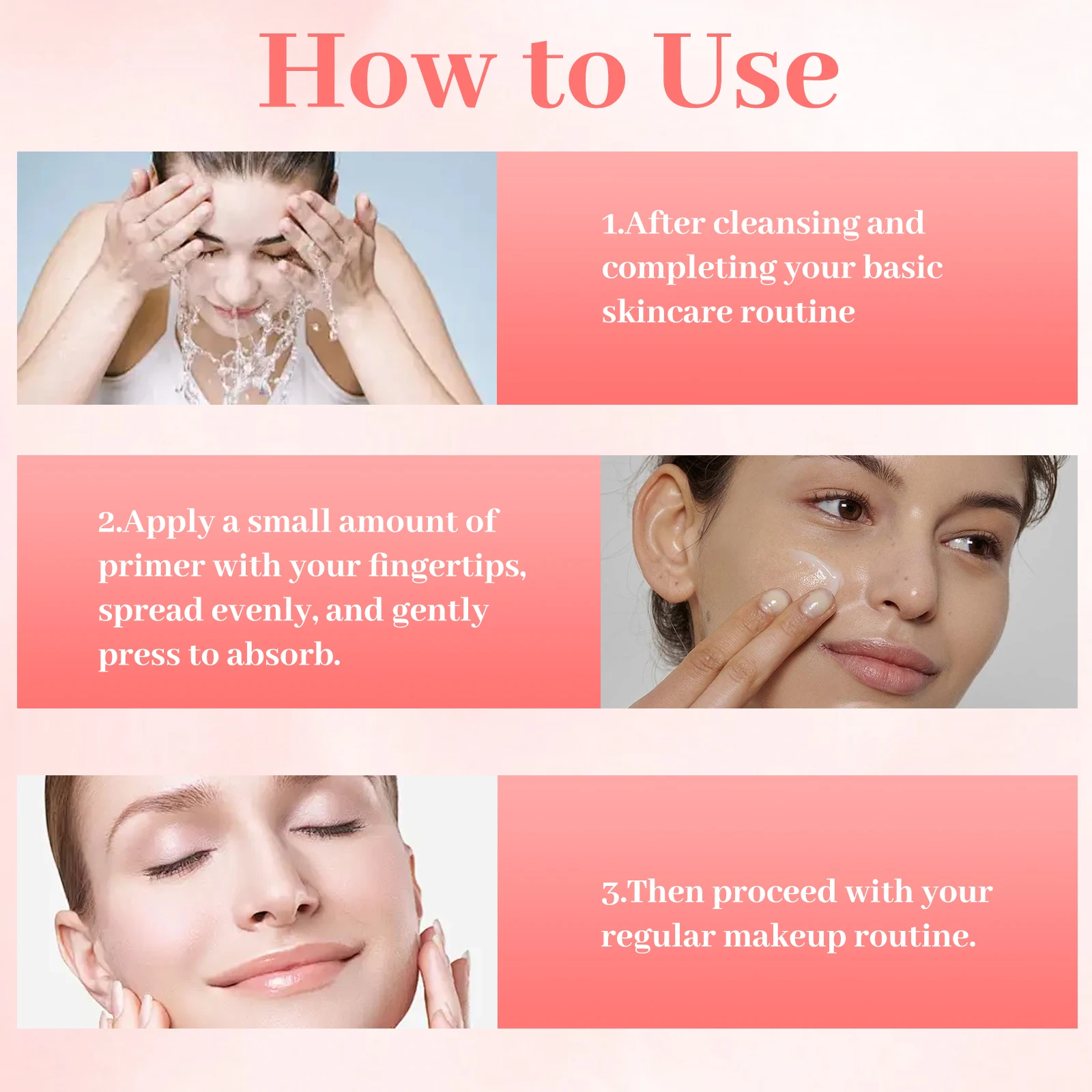 How to Use

1.After cleansing and completing your basic skincare routine

2.Apply a small amount of primer with your fingertips, spread evenly, and gently press to absorb.

3.Then proceed with your regular makeup routine.