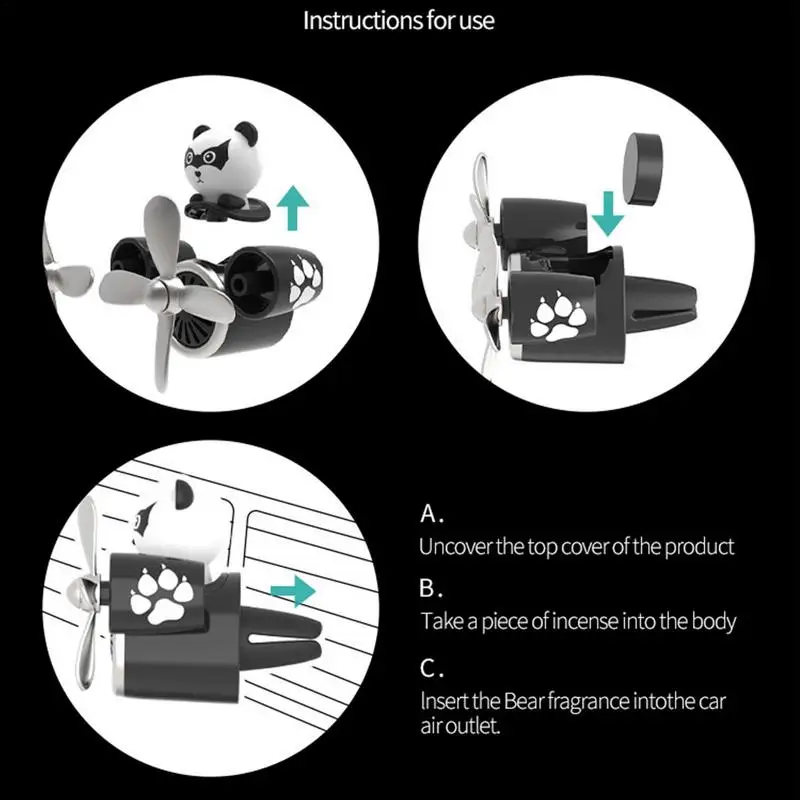 Instructions for use

A.
Uncover the top cover of the product

B.
Take a piece of incense into the body

C.
Insert the Bear fragrance intothe car air outlet.