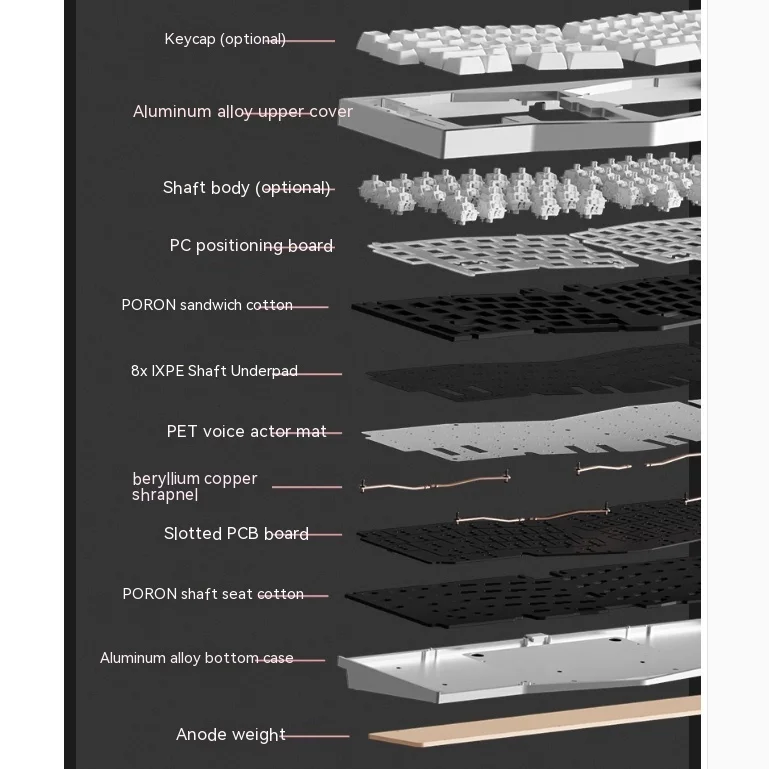 Keycap (optional)

Aluminum alloy upper cover

Shaft body (optional)

PC positioning board

PORON sandwich cotton

8x IXPE Shaft Underpad

PET voice actor mat

beryllium copper shrapnel

Slotted PCB board

PORON shaft seat cotton

Aluminum alloy bottom case

Anode weight