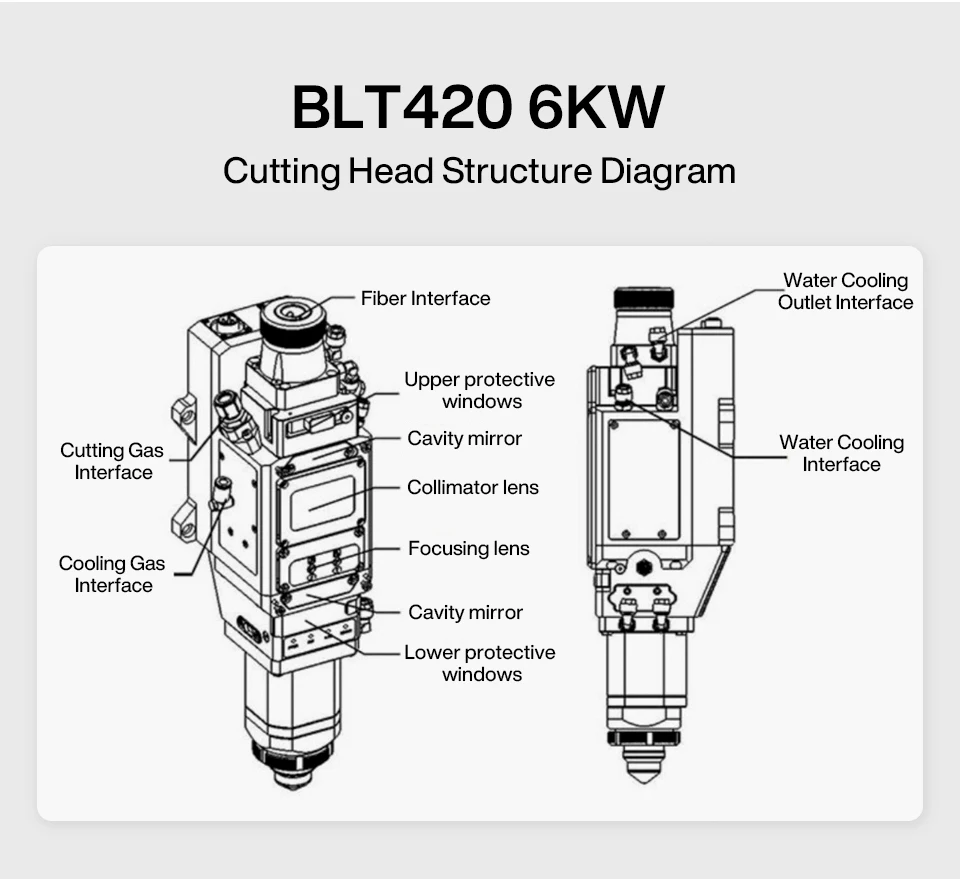 BLT420 6KW
Cutting Head Structure Diagram

Fiber Interface
Upper protective windows
Cavity mirror
Collimator lens
Focusing lens
Cavity mirror
Lower protective windows
Cutting Gas Interface
Cooling Gas Interface

Water Cooling Outlet Interface
Water Cooling Interface