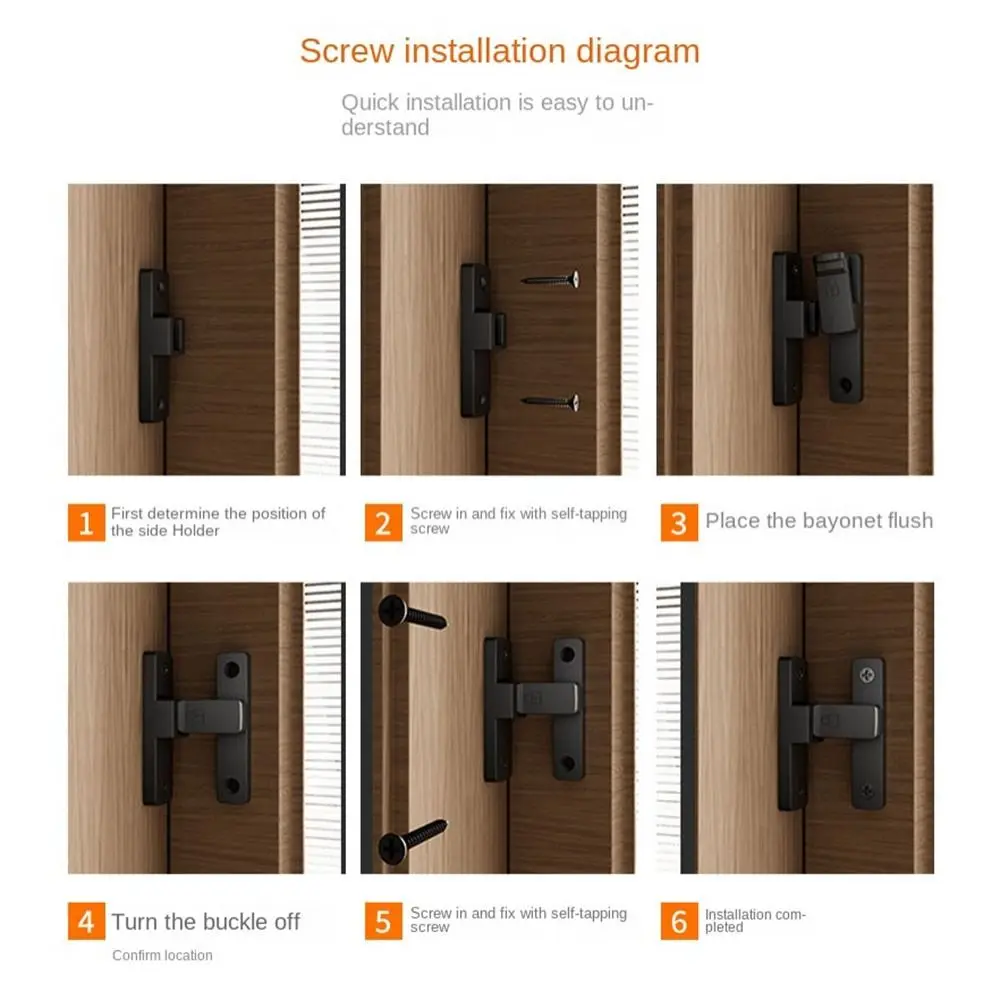 Screw installation diagram

Quick installation is easy to understand

1 First determine the position of the side Holder

2 Screw in and fix with self-tapping screw

3 Place the bayonet flush

4 Turn the buckle off

Confirm location

5 Screw in and fix with self-tapping screw

6 Installation completed