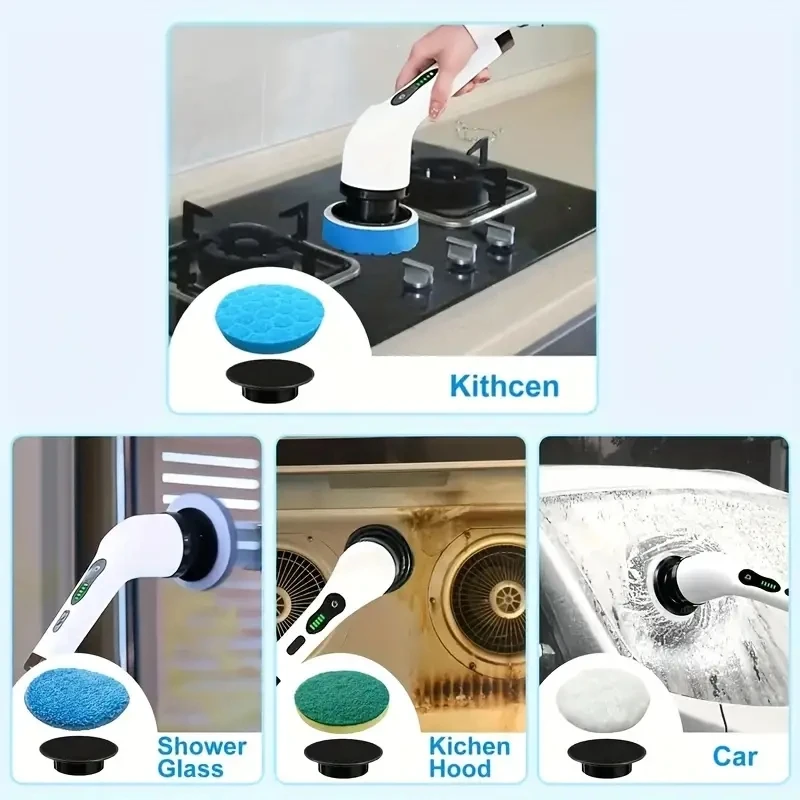 Kithcen

Shower Glass

Kichen Hood

Car