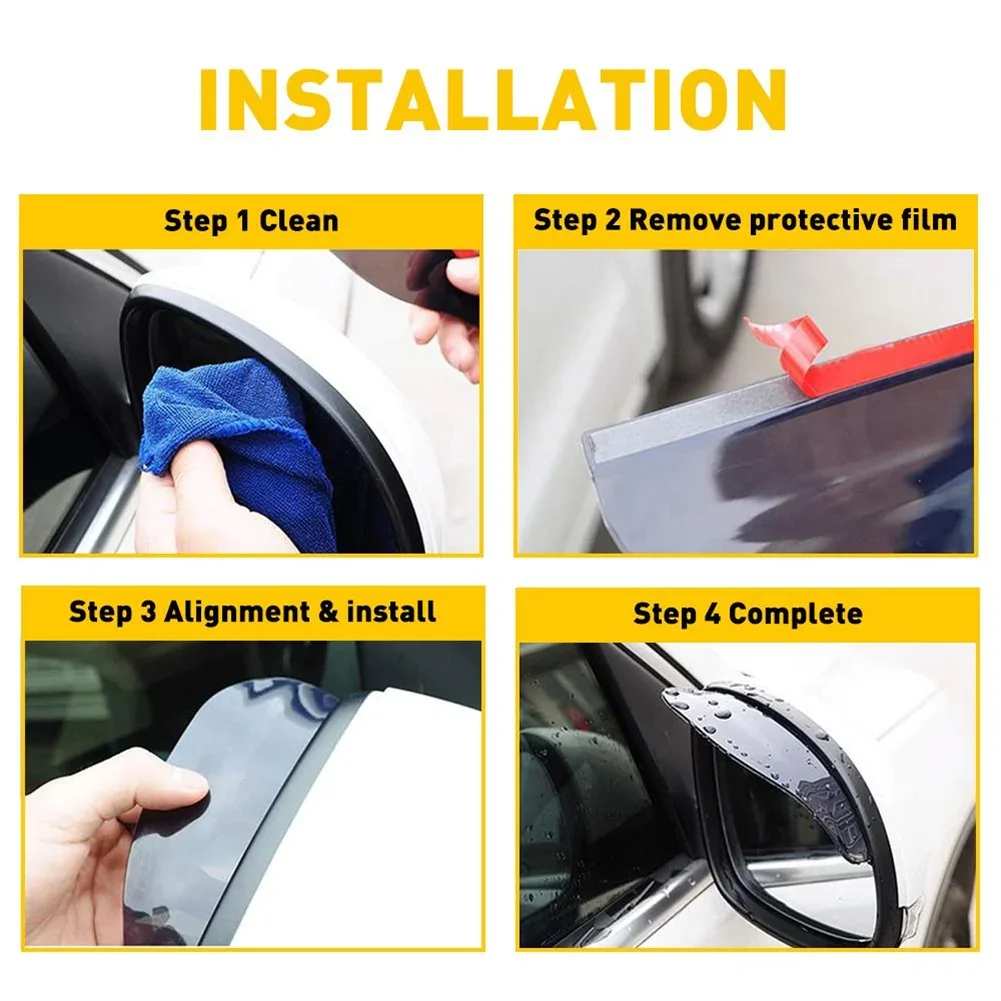 INSTALLATION

Step 1 Clean

Step 2 Remove protective film

Step 3 Alignment & install

Step 4 Complete