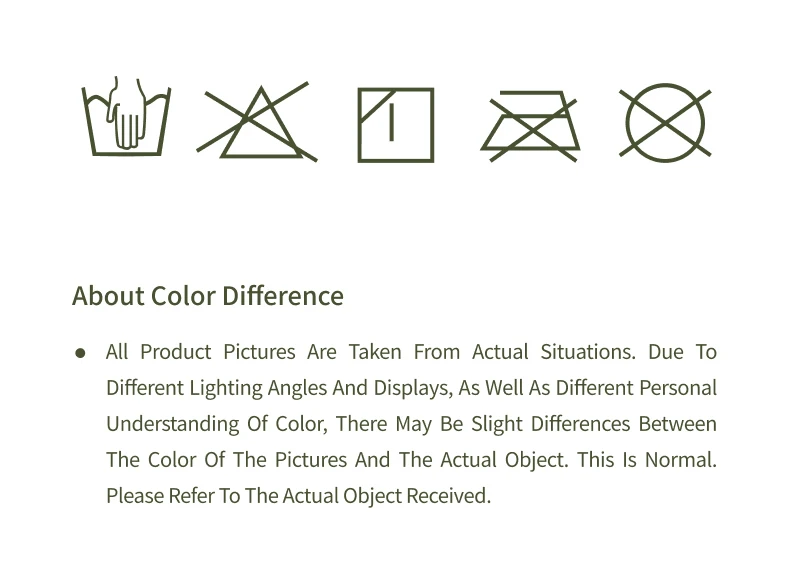 About Color Difference

• All Product Pictures Are Taken From Actual Situations. Due To Different Lighting Angles And Displays, As Well As Different Personal Understanding Of Color, There May Be Slight Differences Between The Color Of The Pictures And The Actual Object. This Is Normal. Please Refer To The Actual Object Received.